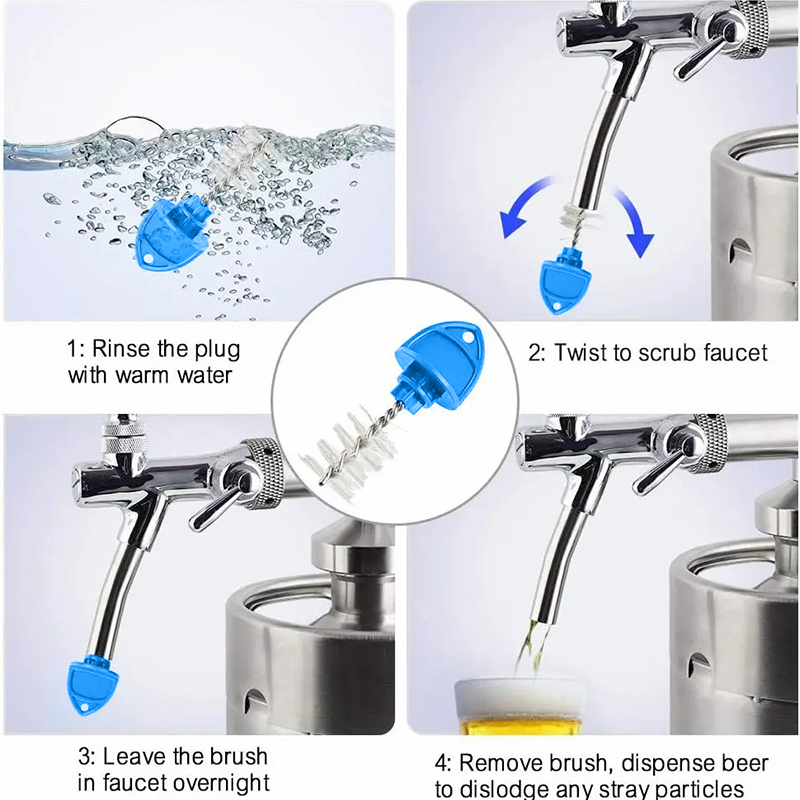 1: Rinse the plug with warm water

2: Twist to scrub faucet

3: Leave the brush in faucet overnight

4: Remove brush, dispense beer to dislodge any stray particles