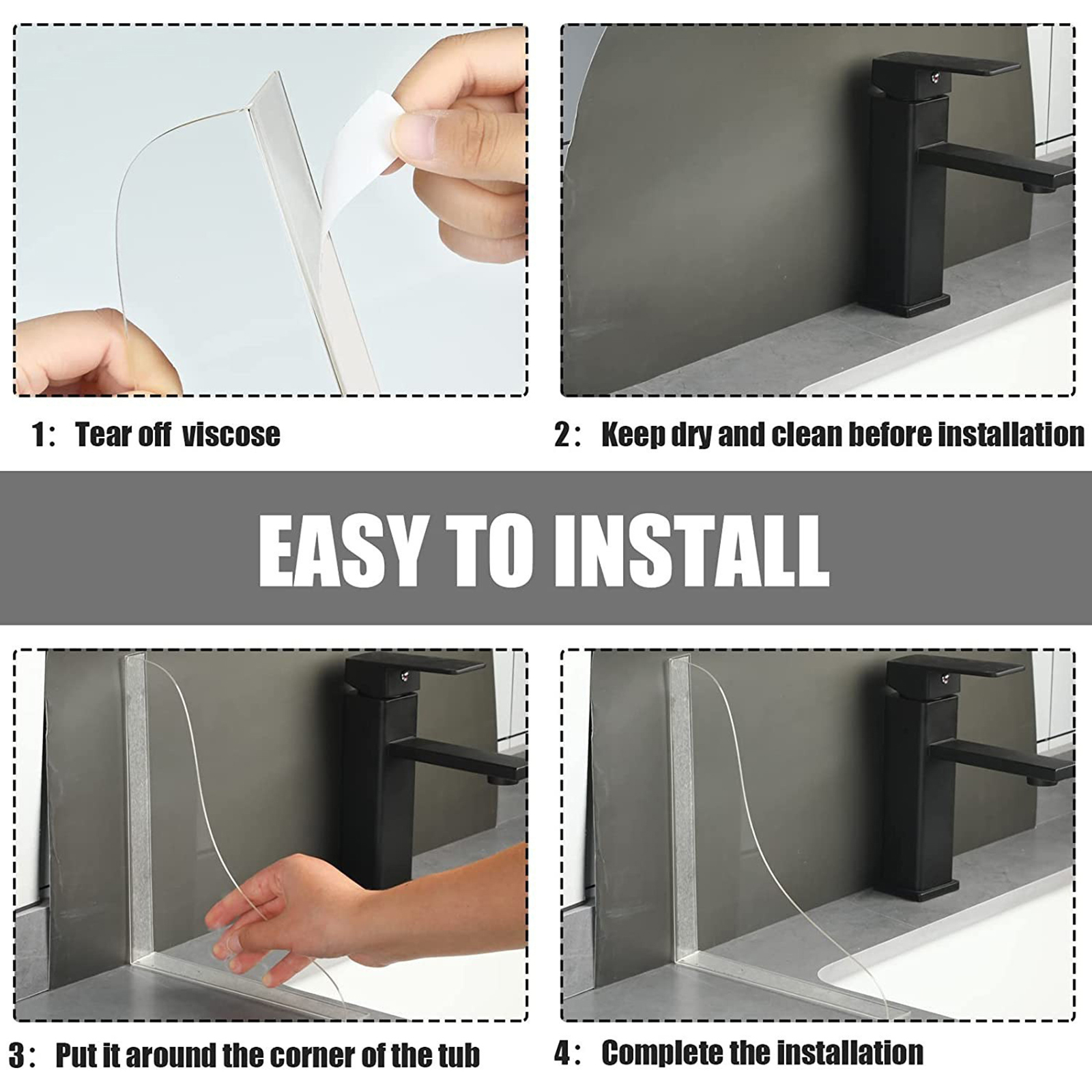 1： Tear off viscose

2： Keep dry and clean before installation

EASY TO INSTALL

3： Put it around the corner of the tub

4： Complete the installation