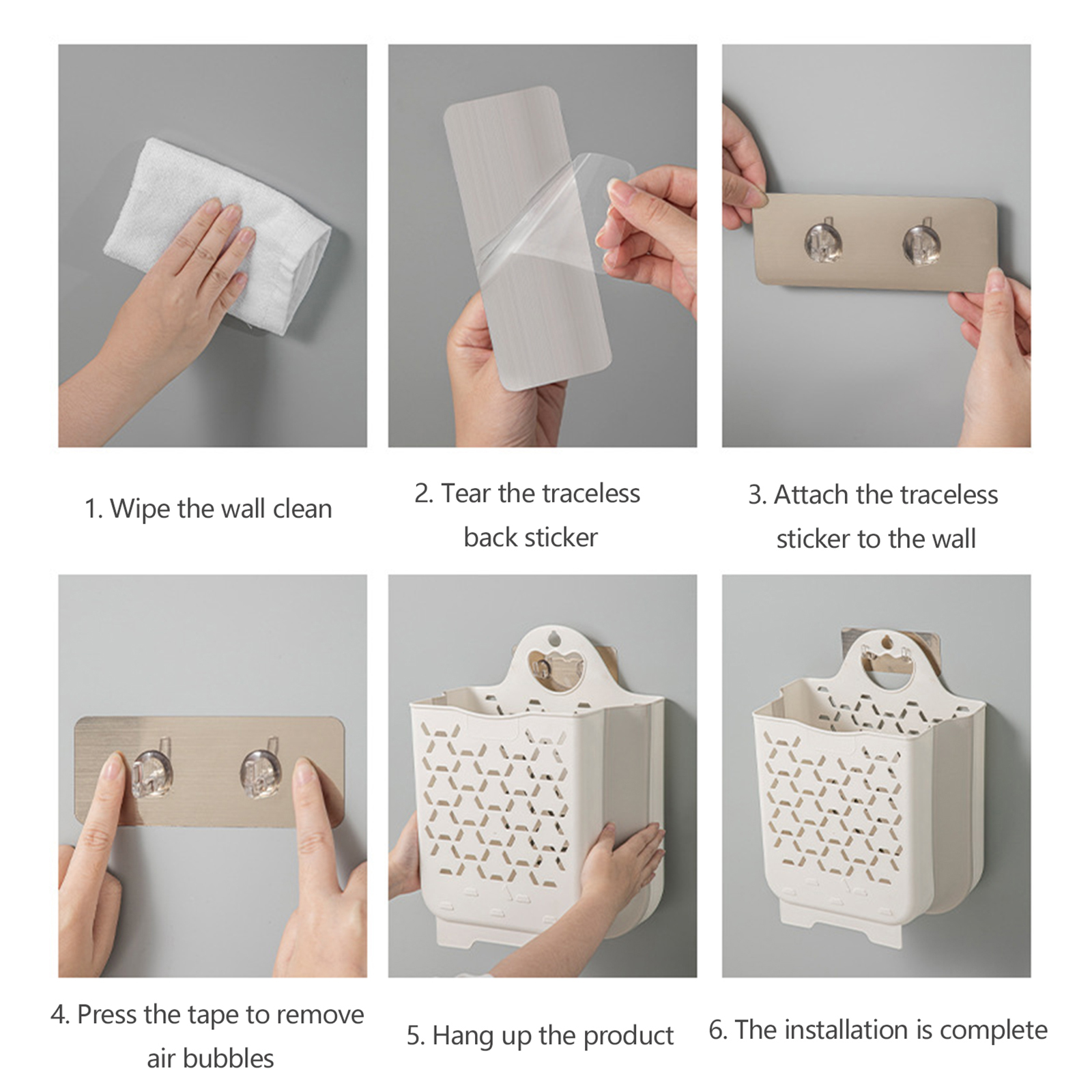 1. Wipe the wall clean

2. Tear the traceless back sticker

3. Attach the traceless sticker to the wall

4. Press the tape to remove air bubbles

5. Hang up the product

6. The installation is complete