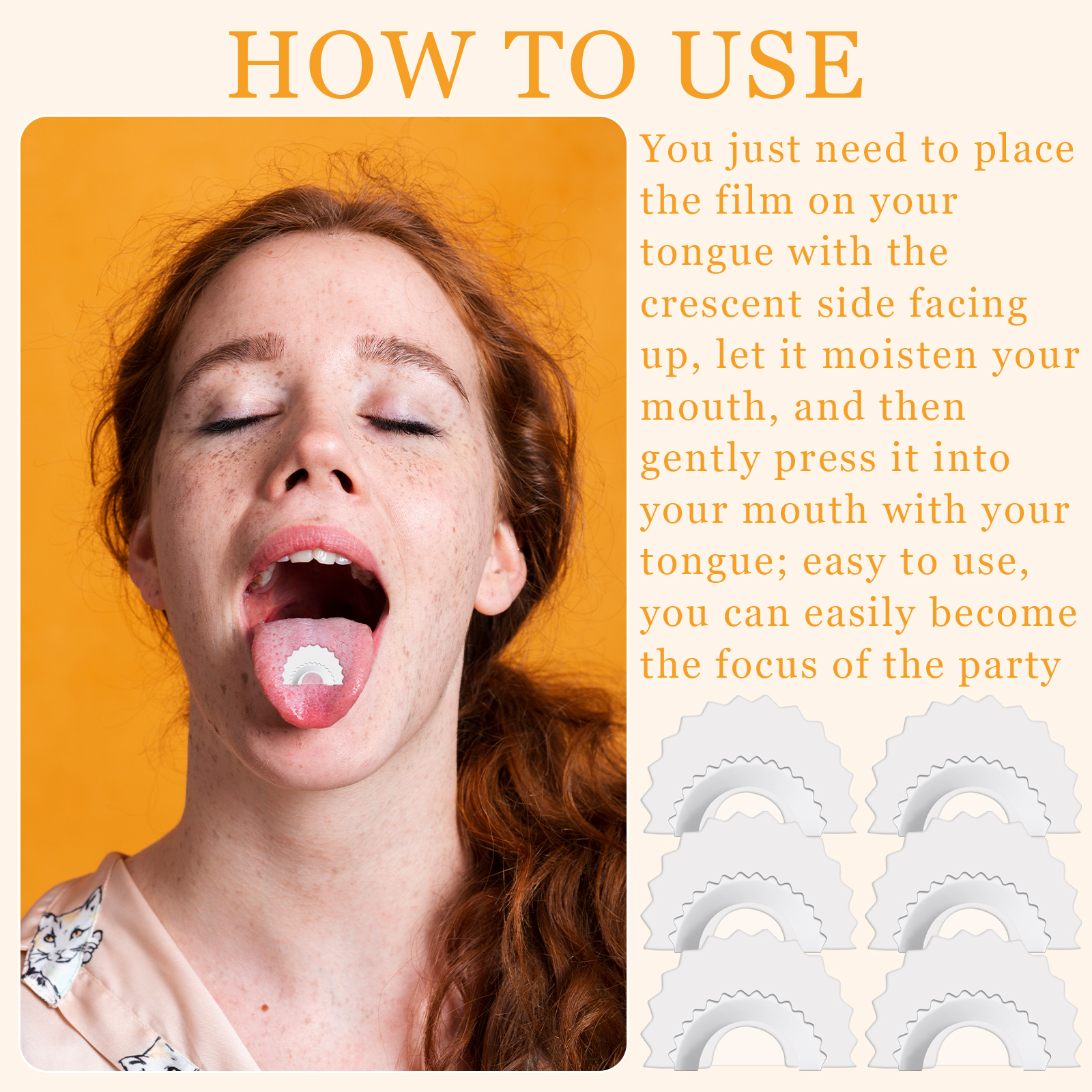 HOW TO USE

You just need to place the film on your tongue with the crescent side facing up, let it moisten your mouth, and then gently press it into your mouth with your tongue; easy to use, you can easily become the focus of the party