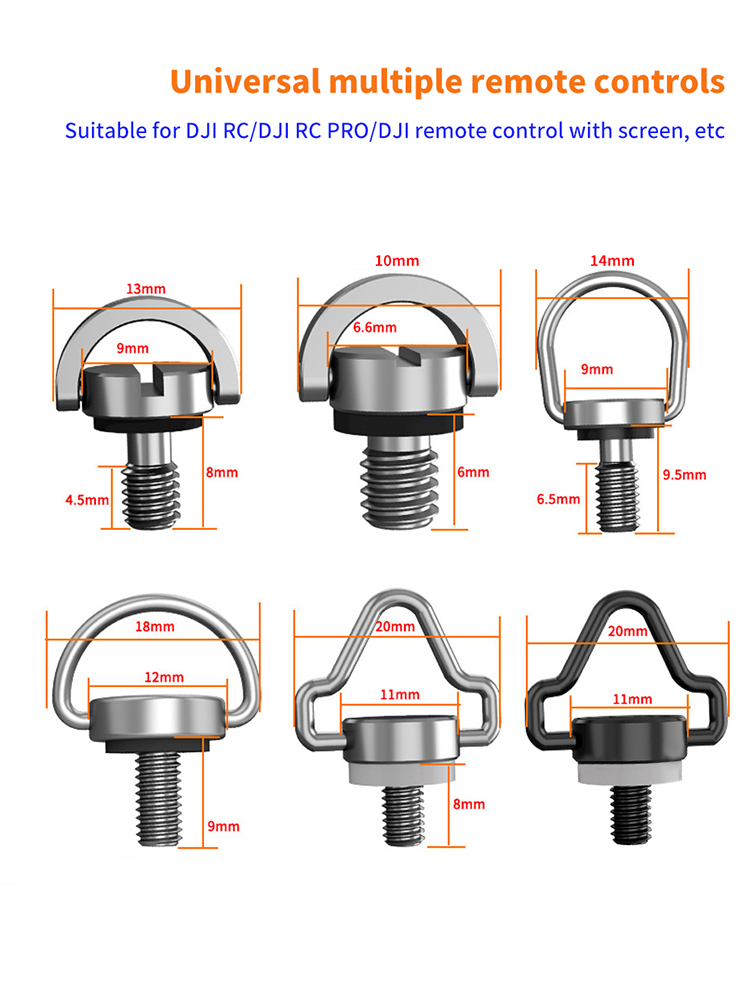 Universal multiple remote controls

Suitable for DJI RC/DJI RC PRO/DJI remote control with screen, etc

13mm
9mm
4.5mm
8mm

10mm
6.6mm
6mm

14mm
9mm
6.5mm
9.5mm

18mm
12mm
9mm

20mm
11mm
8mm

20mm
11mm