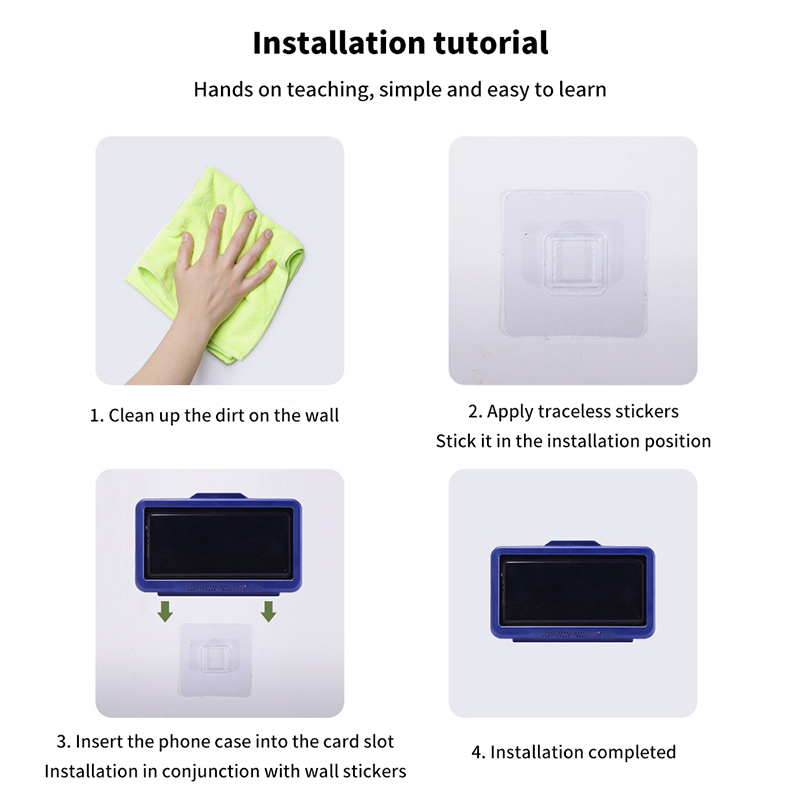 Installation tutorial

Hands on teaching, simple and easy to learn

1. Clean up the dirt on the wall

2. Apply traceless stickers
Stick it in the installation position

3. Insert the phone case into the card slot
Installation in conjunction with wall stickers

4. Installation completed