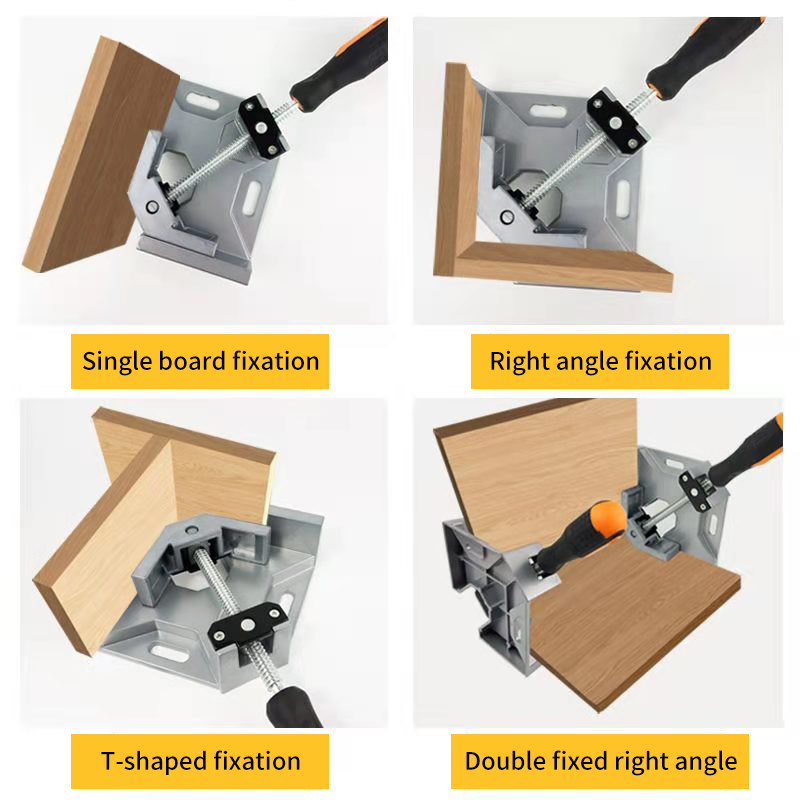 Single board fixation

Right angle fixation

T-shaped fixation

Double fixed right angle