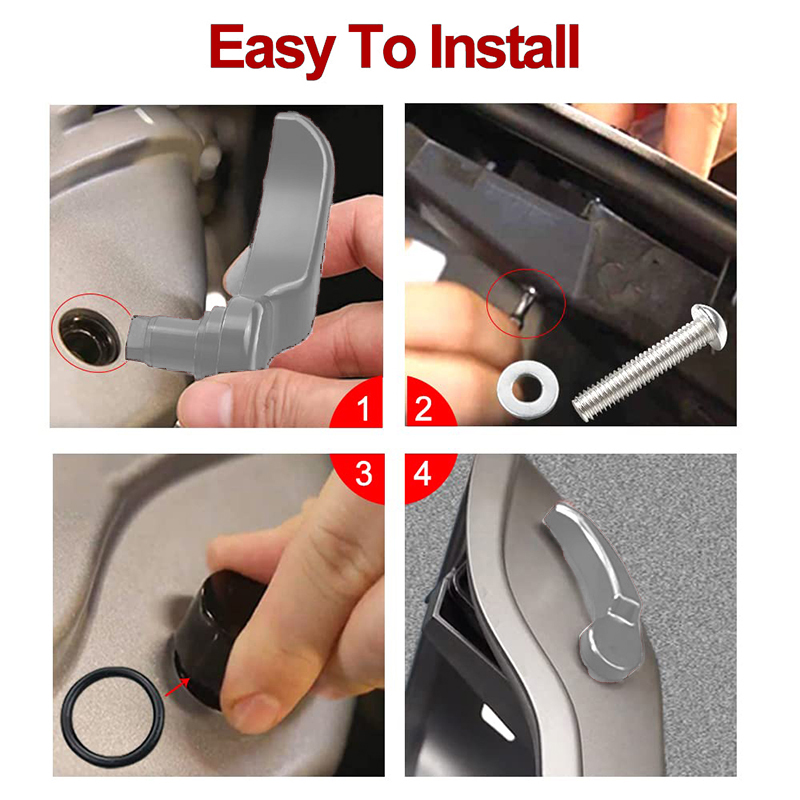 Easy To Install

1

2

3

4