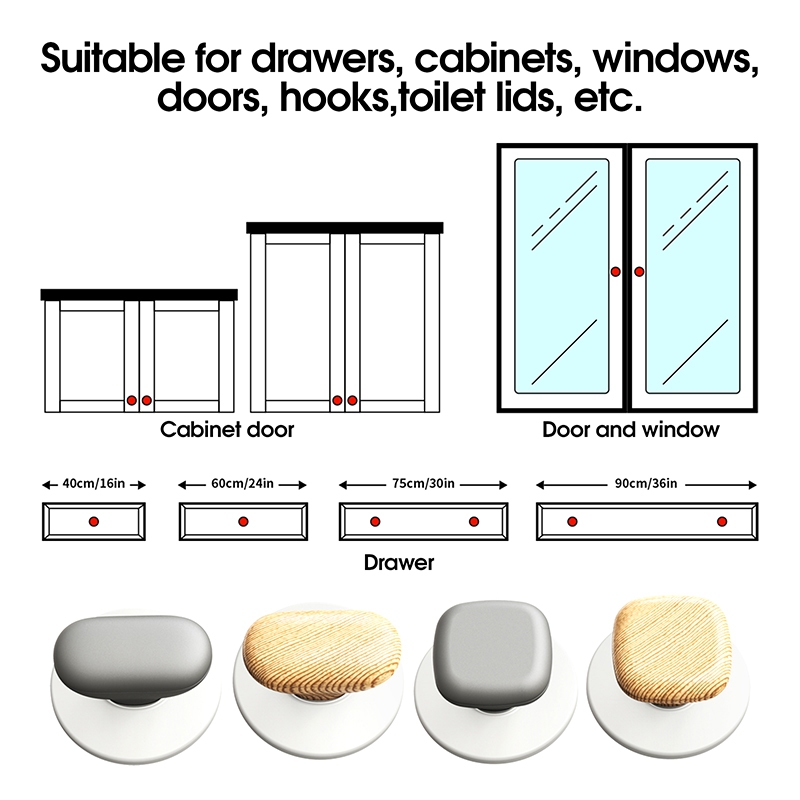 Suitable for drawers, cabinets, windows, doors, hooks,toilet lids, etc.

Cabinet door

Door and window

40cm/16in

60cm/24in

75cm/30in

90cm/36in

Drawer