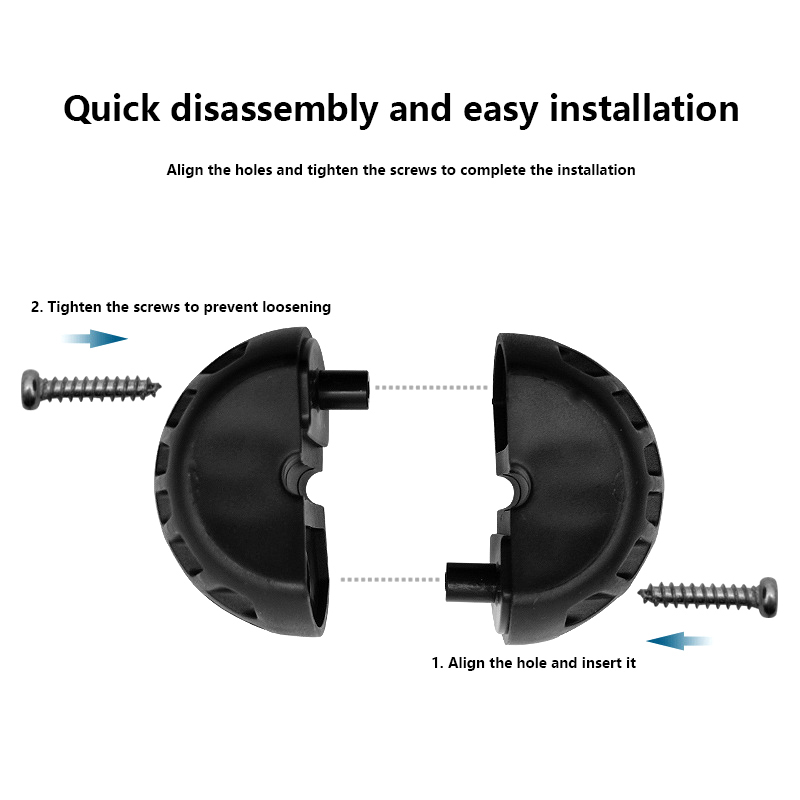 Quick disassembly and easy installation

Align the holes and tighten the screws to complete the installation

2. Tighten the screws to prevent loosening

1. Align the hole and insert it