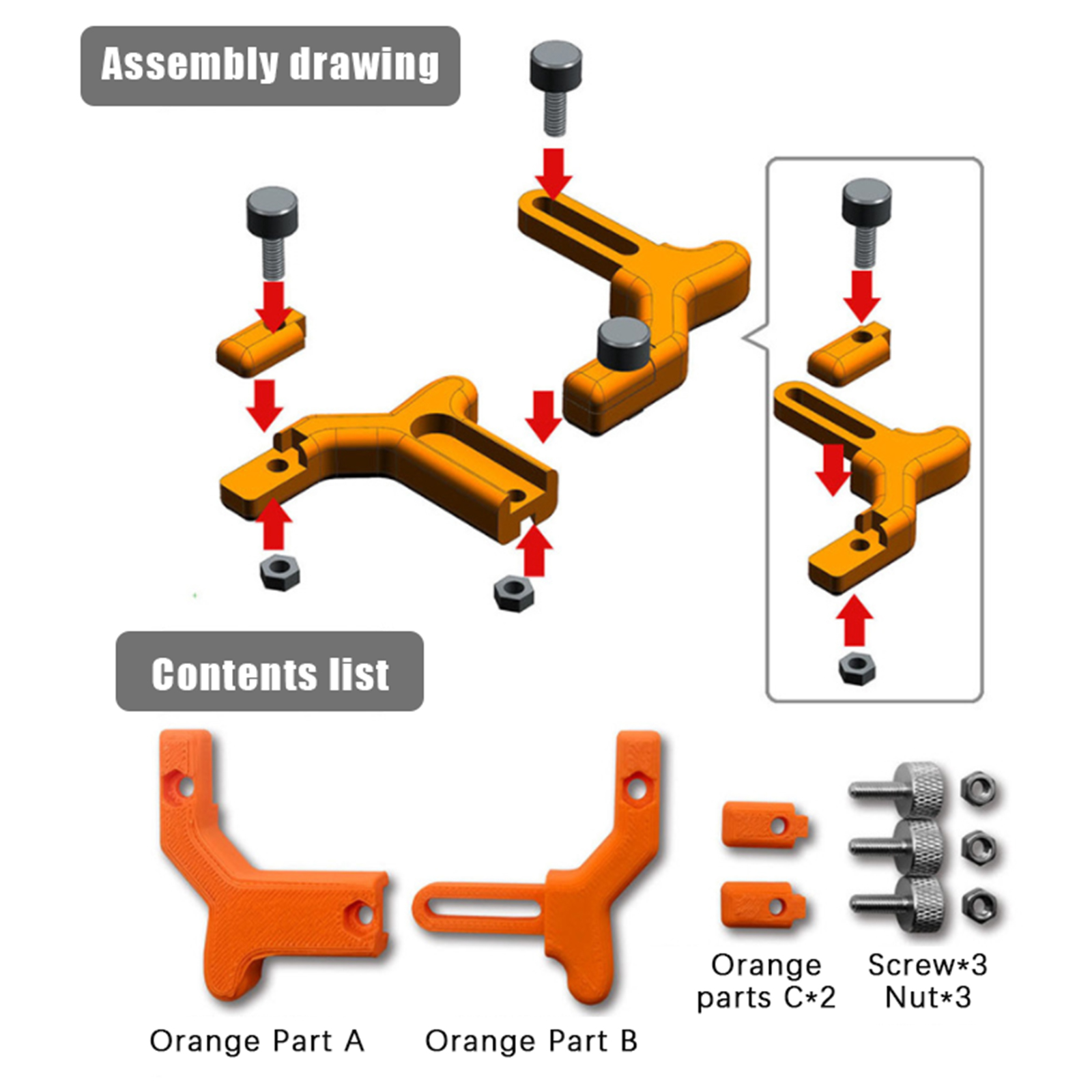 Assembly drawing

Contents list

Orange Part A

Orange Part B

Orange parts C*2

Screw*3
Nut*3