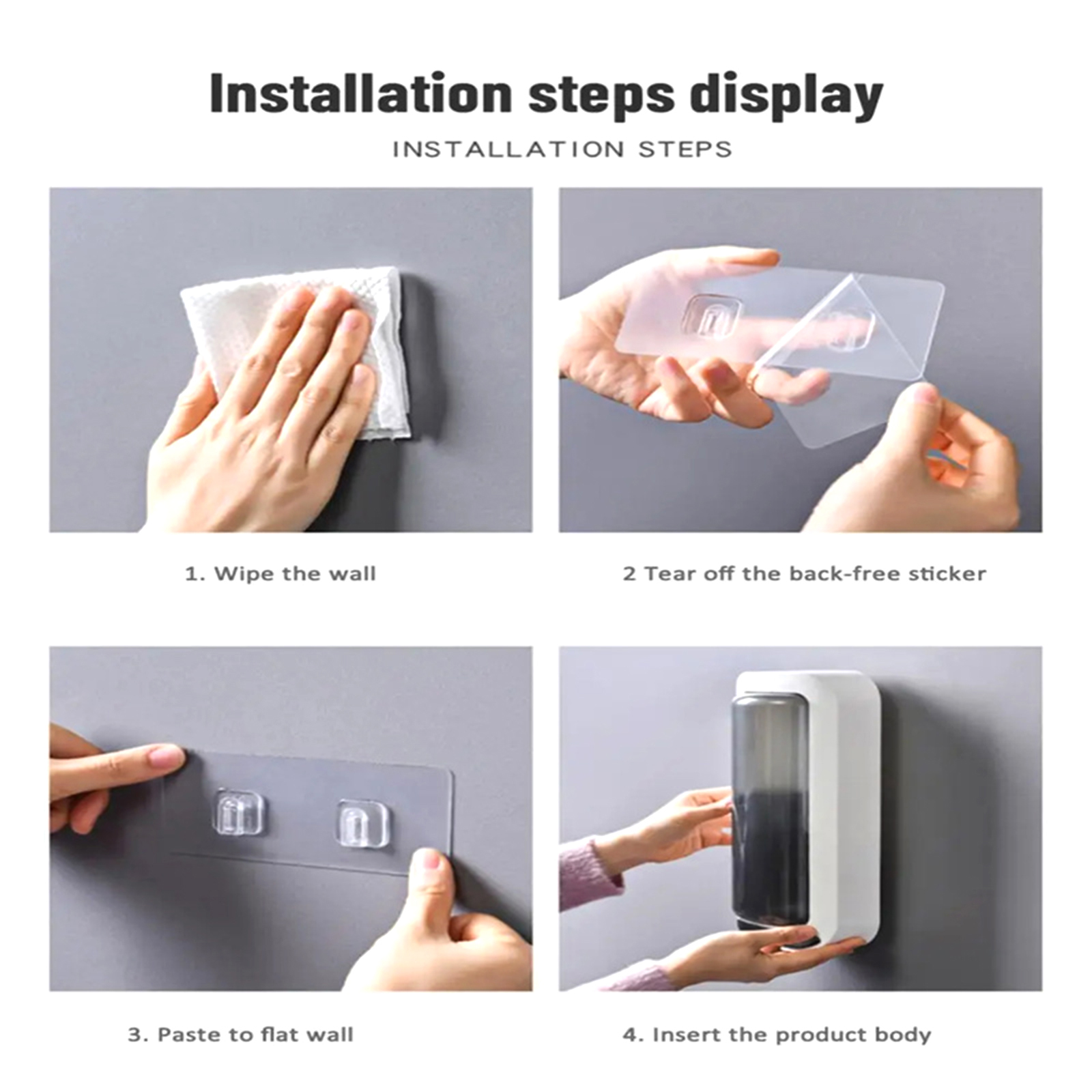 Installation steps display

INSTALLATION STEPS

1. Wipe the wall

2 Tear off the back-free sticker

3. Paste to flat wall

4. Insert the product body