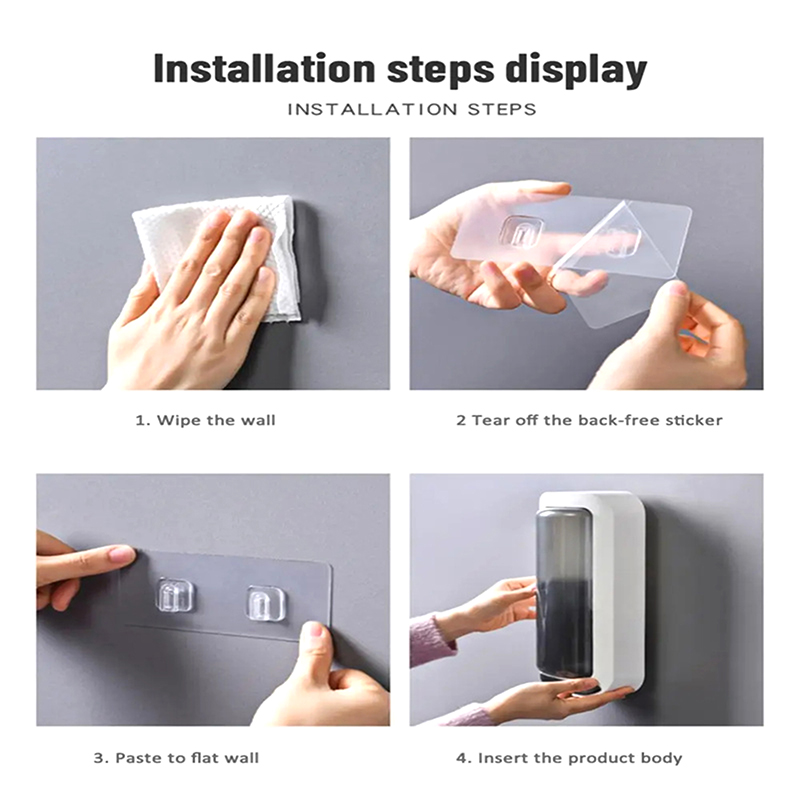 Installation steps display

INSTALLATION STEPS

1. Wipe the wall

2 Tear off the back-free sticker

3. Paste to flat wall

4. Insert the product body