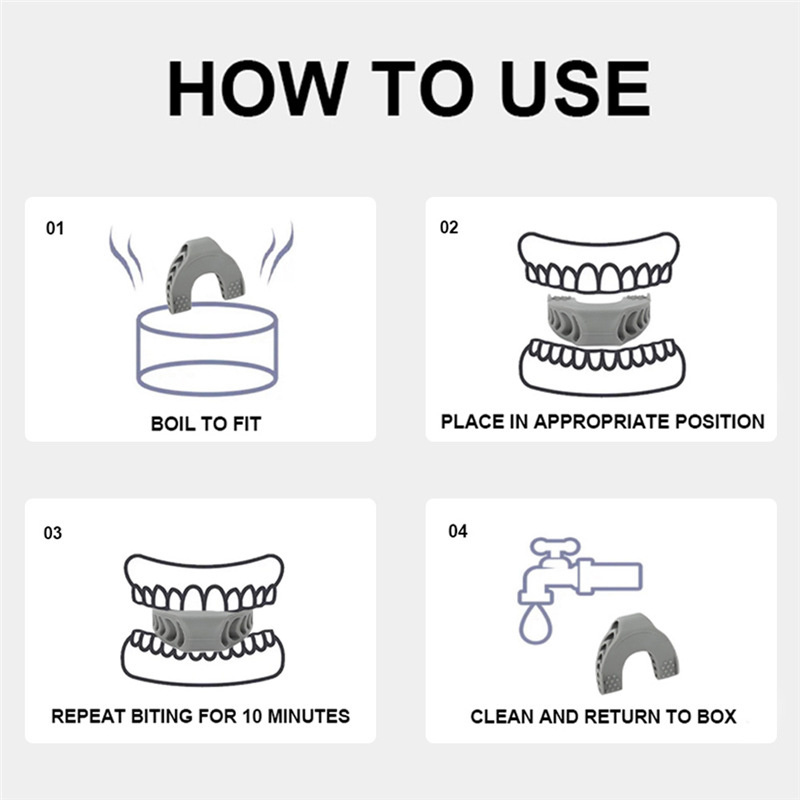 HOW TO USE

01

BOIL TO FIT

02

PLACE IN APPROPRIATE POSITION

03

REPEAT BITING FOR 10 MINUTES

04

CLEAN AND RETURN TO BOX