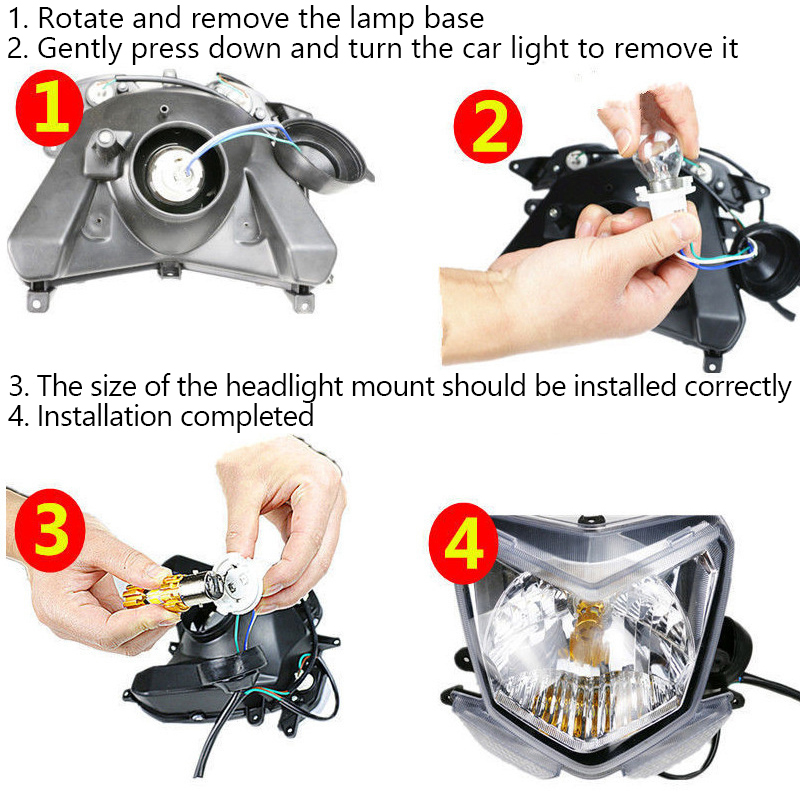 1. Rotate and remove the lamp base
2. Gently press down and turn the car light to remove it

1

2

3. The size of the headlight mount should be installed correctly
4. Installation completed

3

4