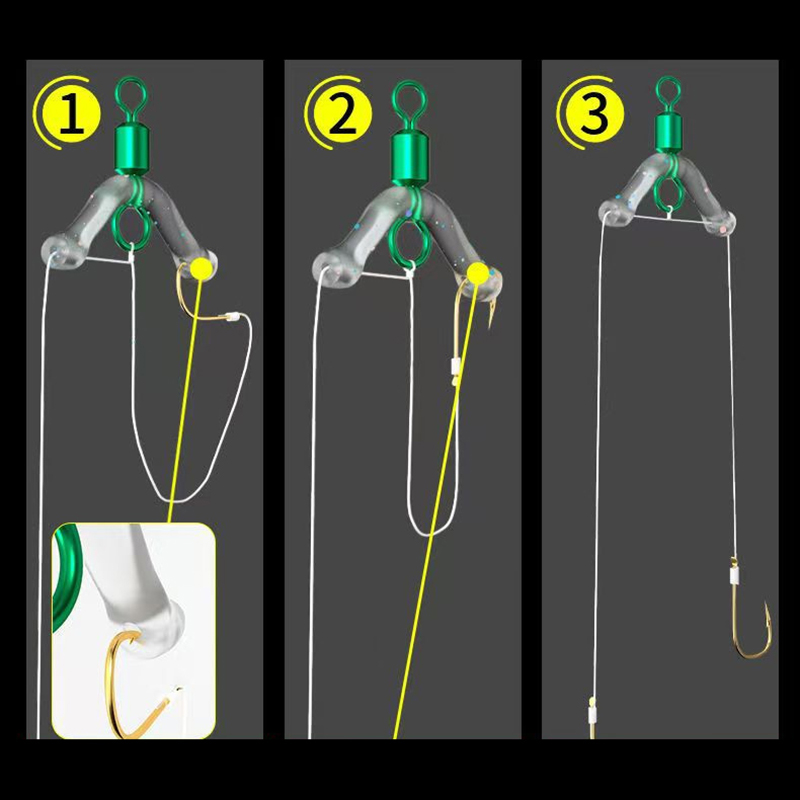 1

2

3