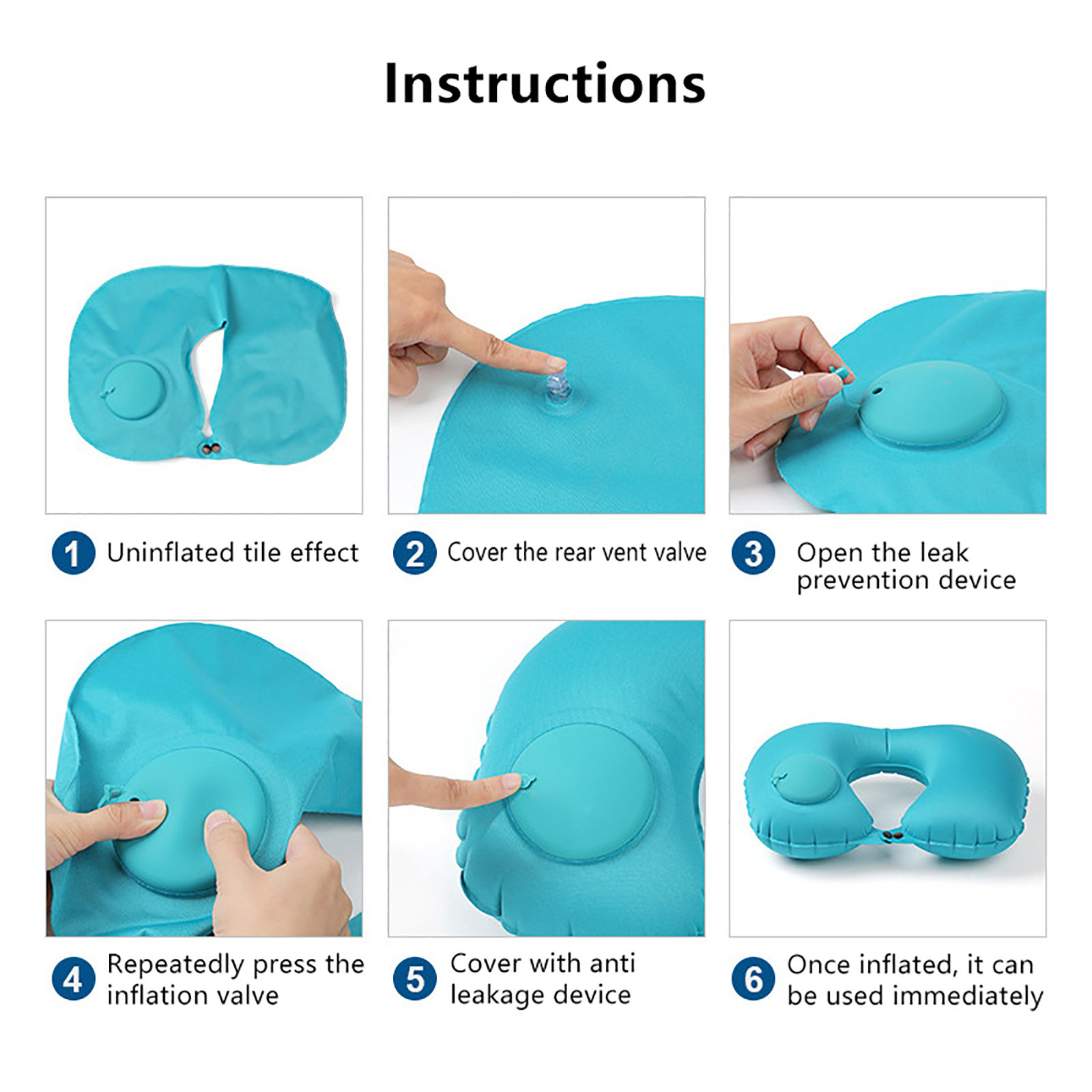 Instructions

1 Uninflated tile effect

2 Cover the rear vent valve

3 Open the leak prevention device

4 Repeatedly press the inflation valve

5 Cover with anti leakage device

6 Once inflated, it can be used immediately