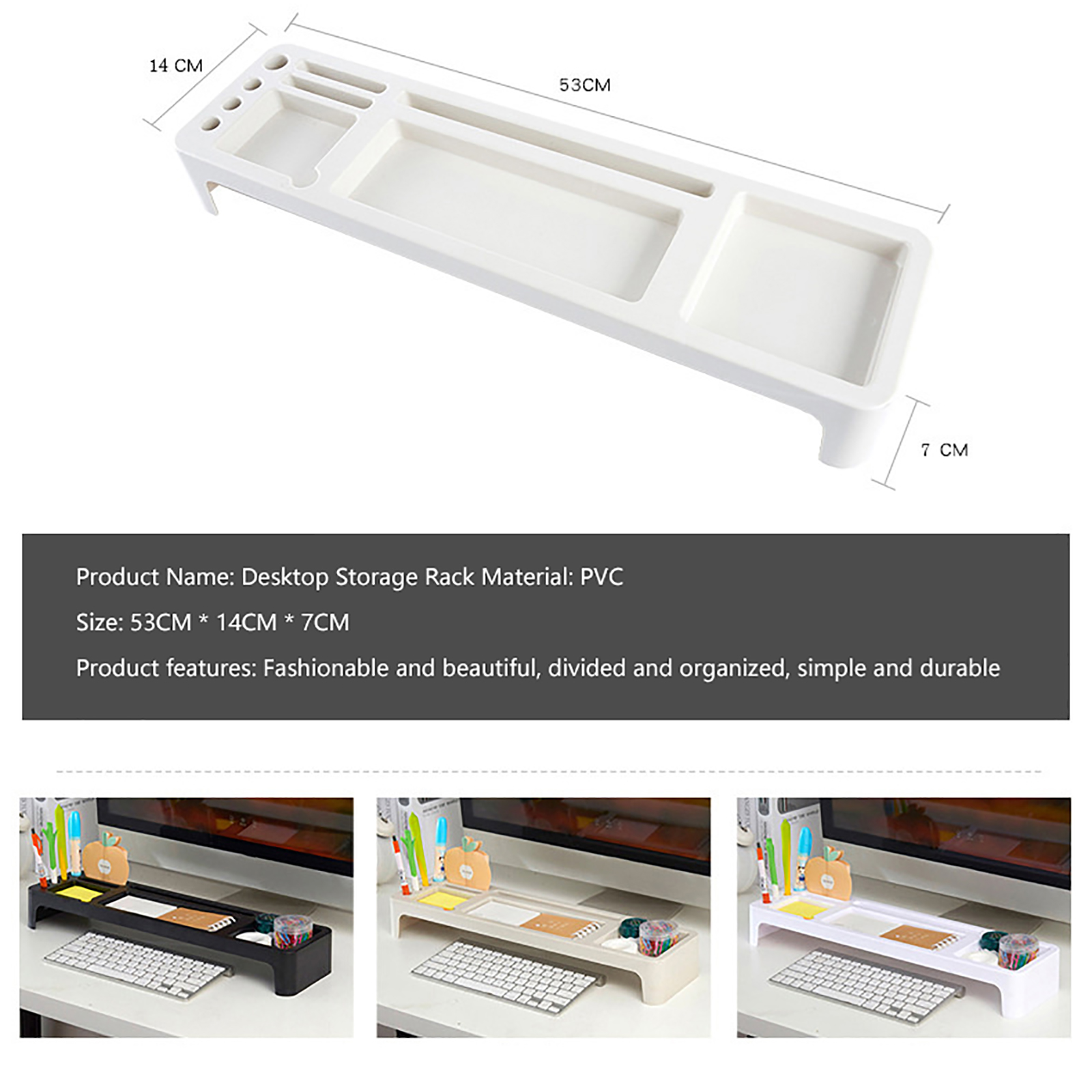 14 CM

53CM

7 CM

Product Name: Desktop Storage Rack Material: PVC

Size: 53CM * 14CM * 7CM

Product features: Fashionable and beautiful, divided and organized, simple and durable