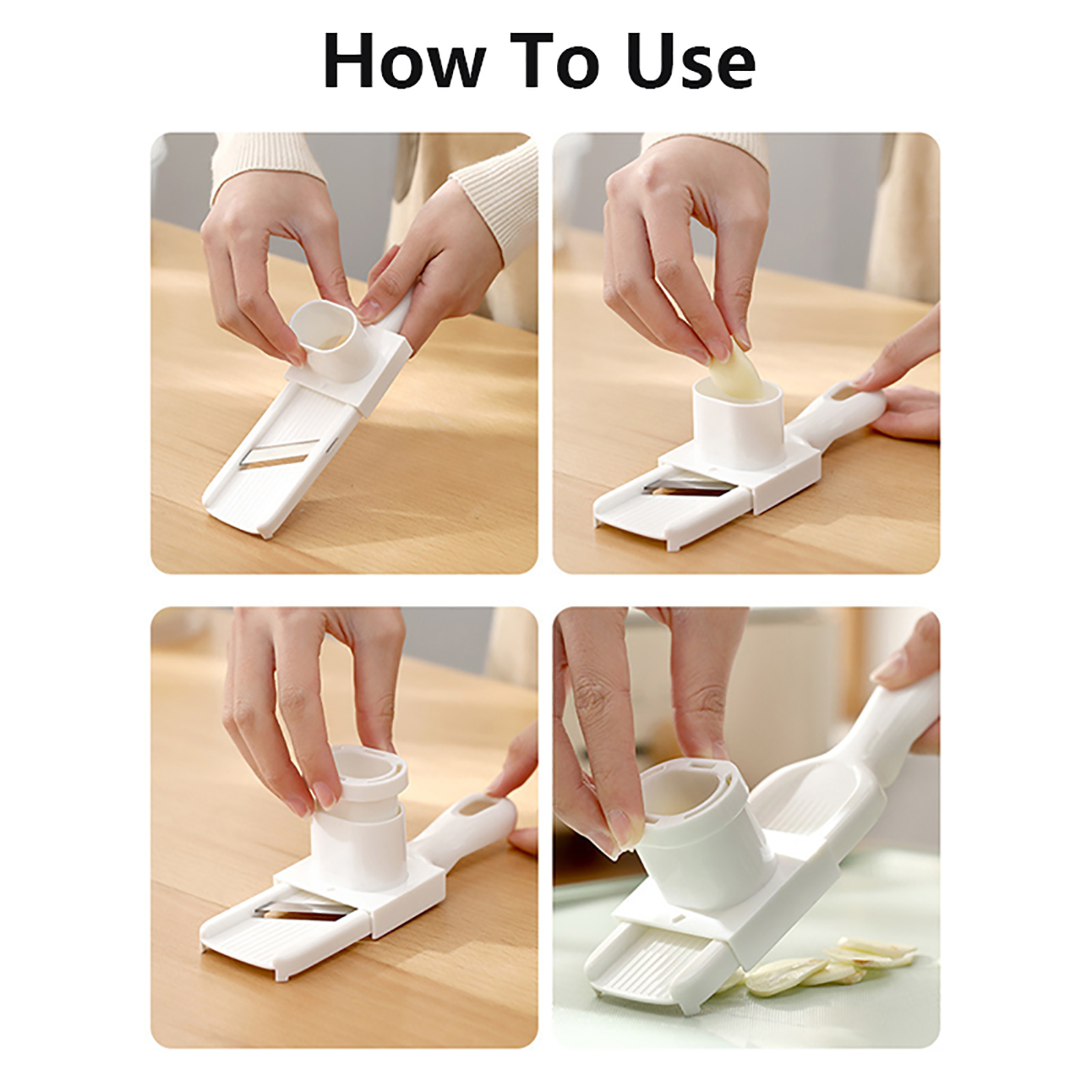 How To Use