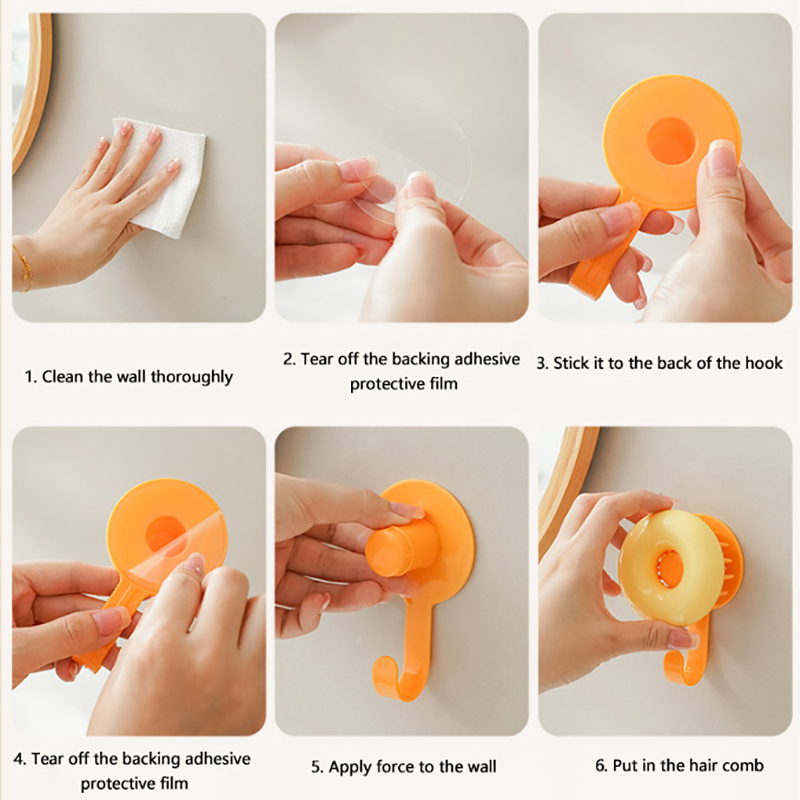 1. Clean the wall thoroughly

2. Tear off the backing adhesive protective film

3. Stick it to the back of the hook

4. Tear off the backing adhesive protective film

5. Apply force to the wall

6. Put in the hair comb