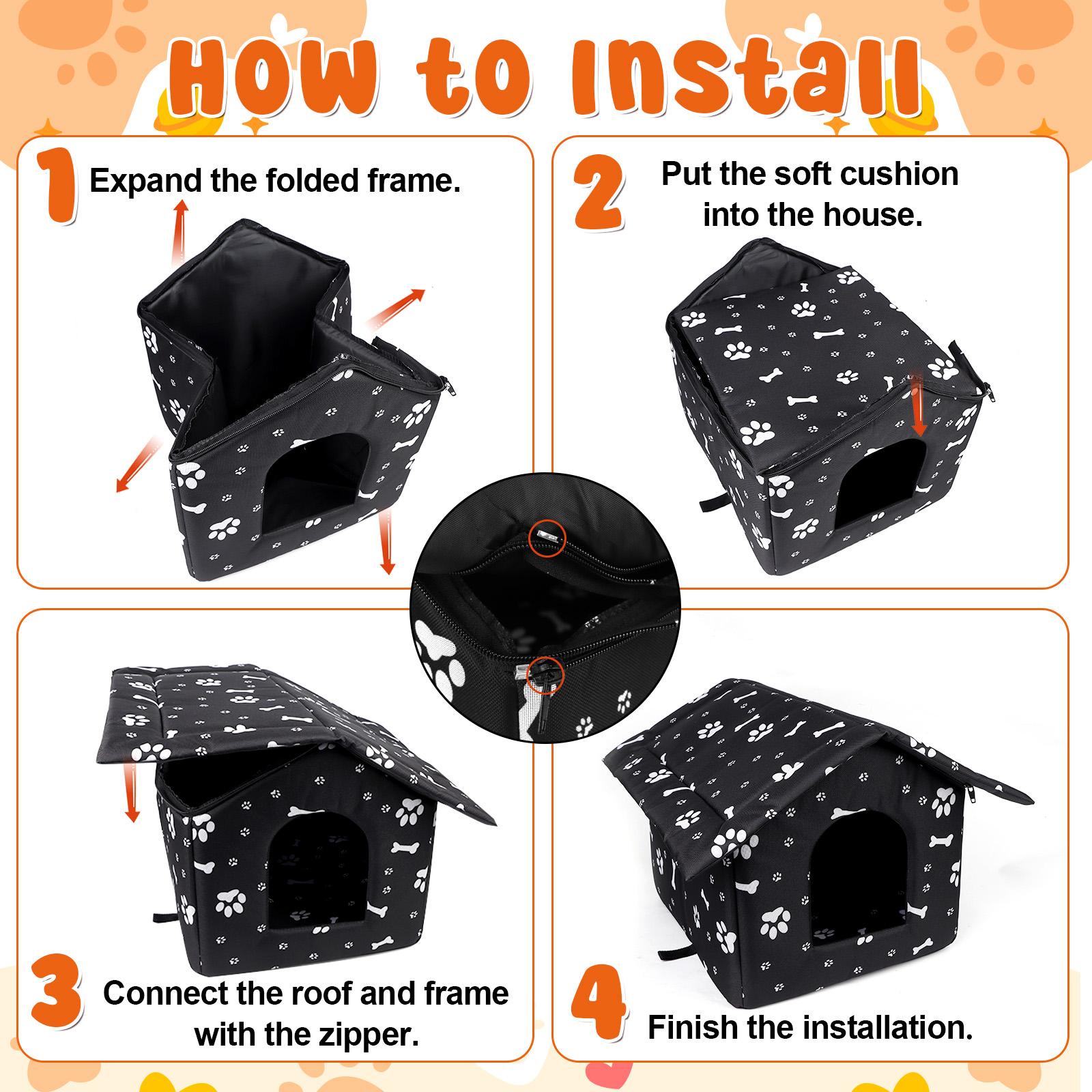 How to Install

1 Expand the folded frame.

2 Put the soft cushion into the house.

3 Connect the roof and frame with the zipper.

4 Finish the installation.