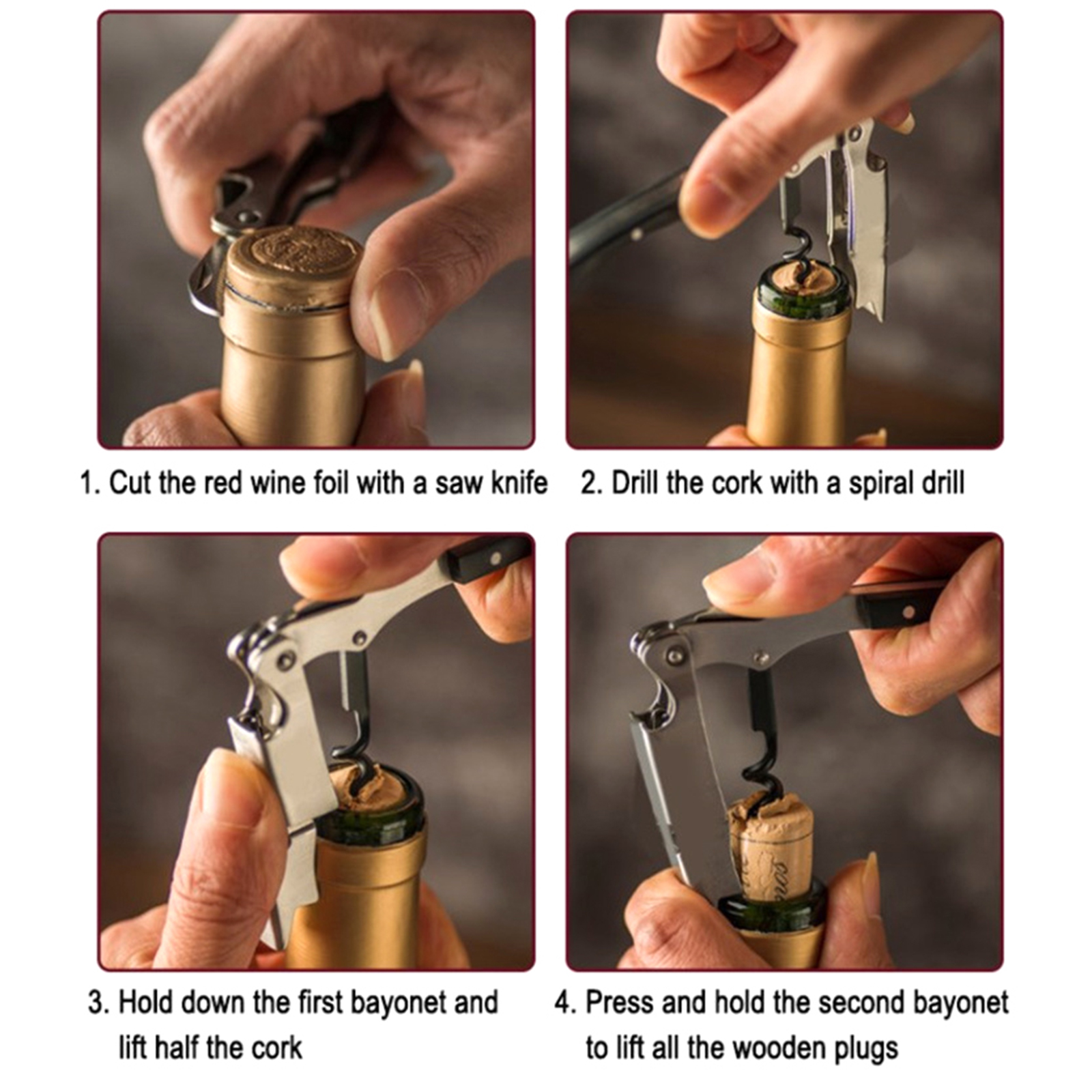 1. Cut the red wine foil with a saw knife

2. Drill the cork with a spiral drill

3. Hold down the first bayonet and lift half the cork

4. Press and hold the second bayonet to lift all the wooden plugs