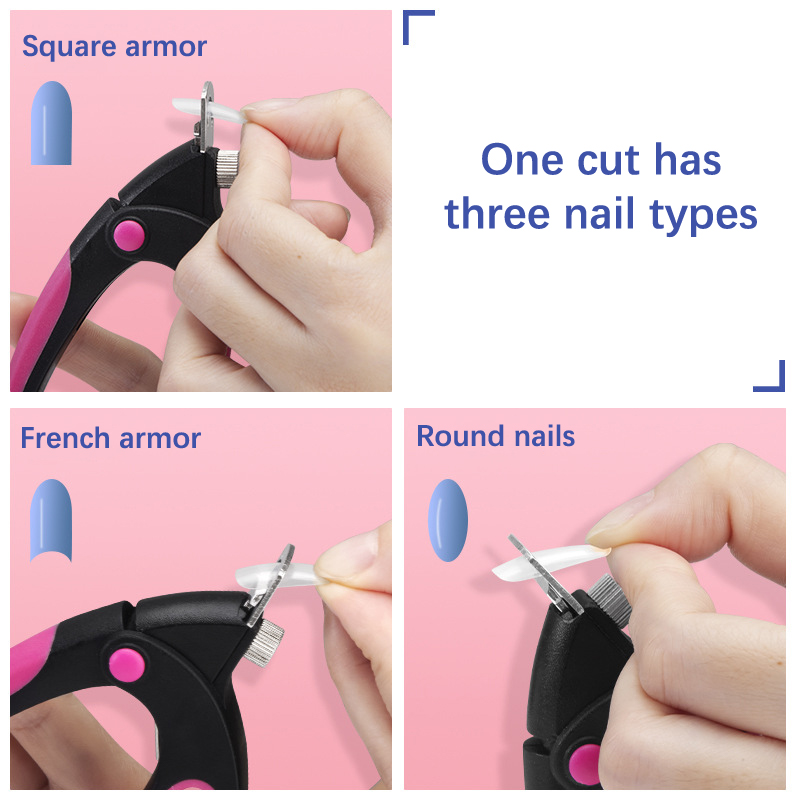 Square armor

One cut has three nail types

French armor

Round nails