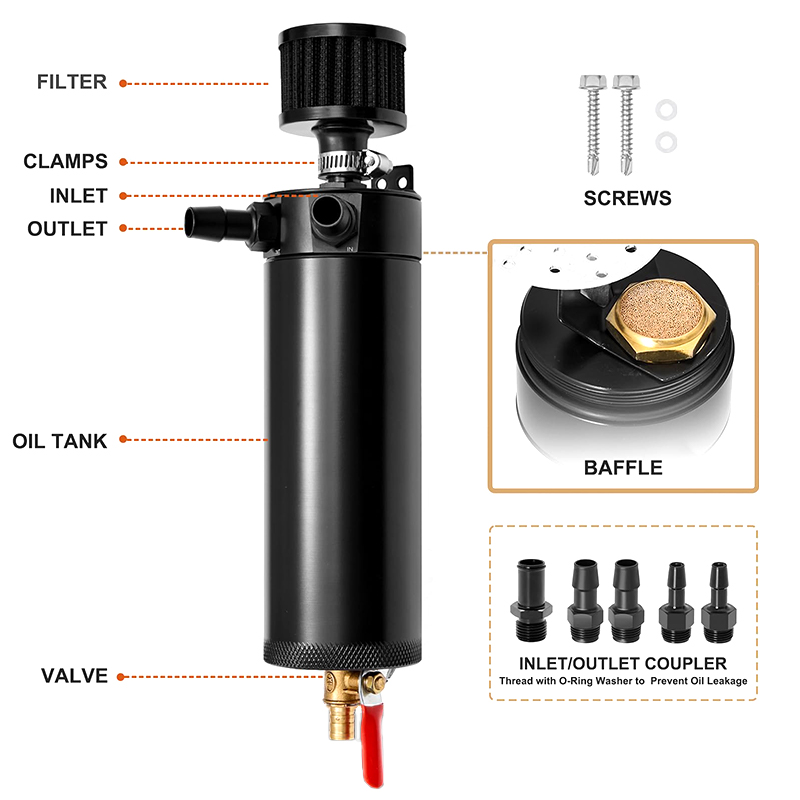 FILTER

CLAMPS

INLET

OUTLET

IN

OIL TANK

VALVE

SCREWS

BAFFLE

INLET/OUTLET COUPLER
Thread with O-Ring Washer to Prevent Oil Leakage