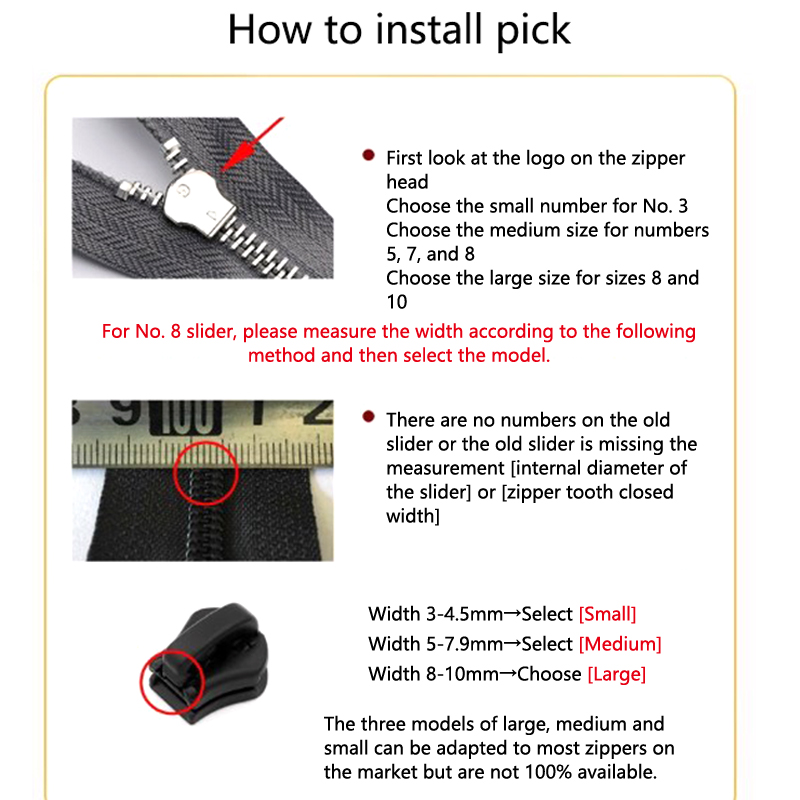 How to install pick

First look at the logo on the zipper head
Choose the small number for No. 3
Choose the medium size for numbers 5, 7, and 8
Choose the large size for sizes 8 and 10

For No. 8 slider, please measure the width according to the following method and then select the model.

9 100 1 2

There are no numbers on the old slider or the old slider is missing the measurement [internal diameter of the slider] or [zipper tooth closed width]

Width 3-4.5mm→Select [Small]
Width 5-7.9mm→Select [Medium]
Width 8-10mm→Choose [Large]

The three models of large, medium and small can be adapted to most zippers on the market but are not 100% available.