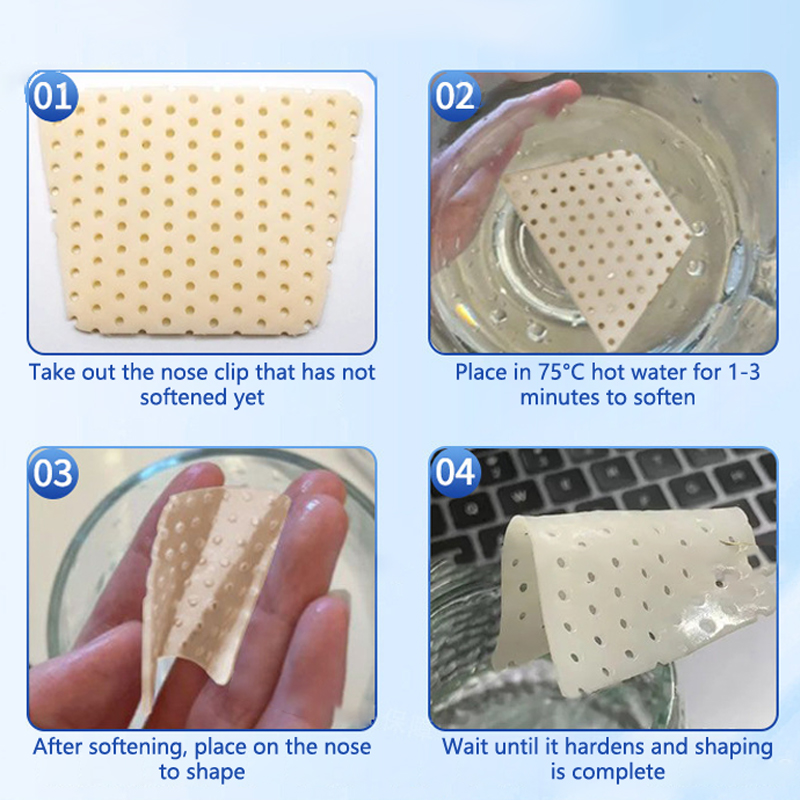 01

Take out the nose clip that has not softened yet

02

Place in 75°C hot water for 1-3 minutes to soften

03

After softening, place on the nose to shape

04

Wait until it hardens and shaping is complete