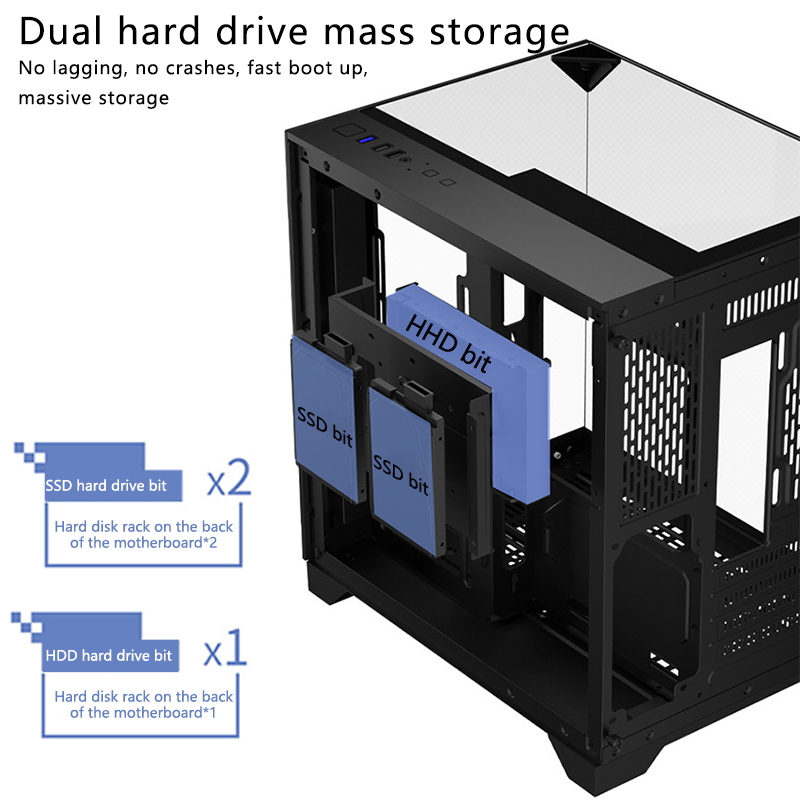 Dual hard drive mass storage
No lagging, no crashes, fast boot up, massive storage

HHD bit

SSD bit

SSD bit

SSD hard drive bit x2
Hard disk rack on the back of the motherboard*2

HDD hard drive bit x1
Hard disk rack on the back of the motherboard*1