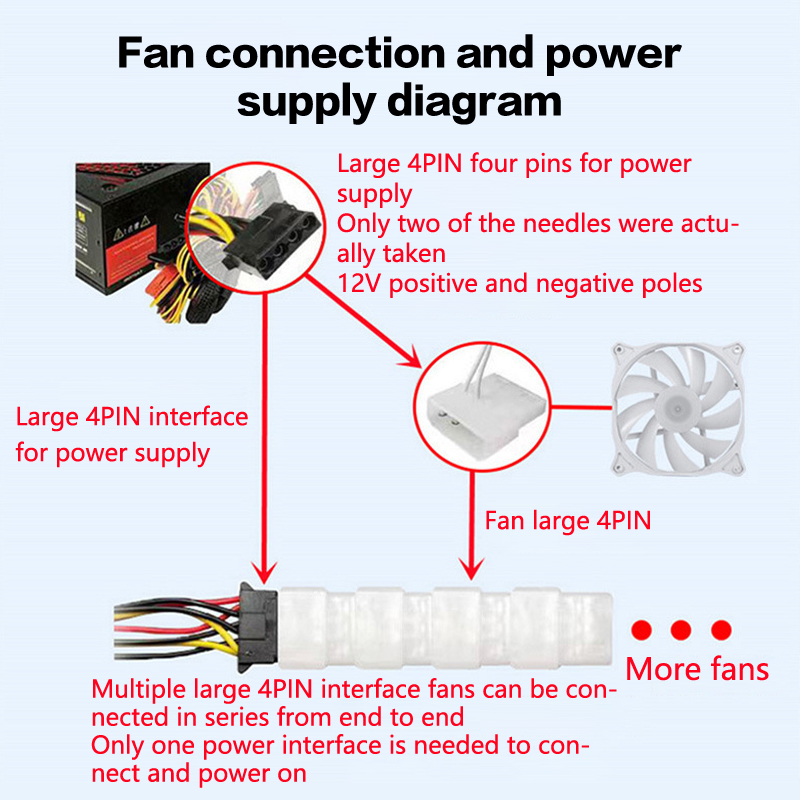 Fan connection and power supply diagram

Large 4PIN four pins for power supply
Only two of the needles were actually taken
12V positive and negative poles

Large 4PIN interface for power supply

Fan large 4PIN

More fans

Multiple large 4PIN interface fans can be connected in series from end to end
Only one power interface is needed to connect and power on