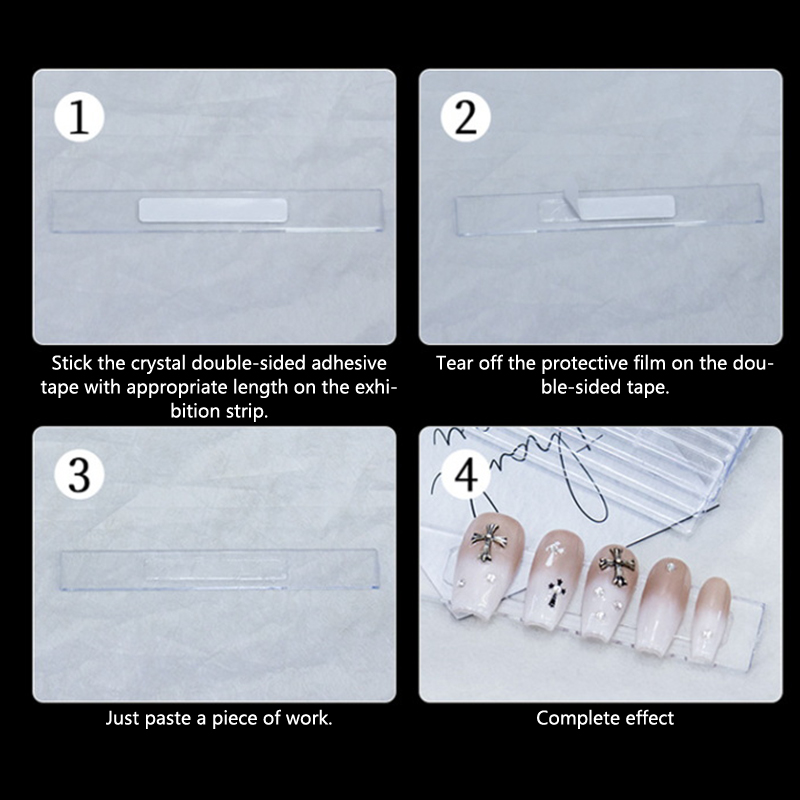 1

Stick the crystal double-sided adhesive tape with appropriate length on the exhibition strip.

2

Tear off the protective film on the double-sided tape.

3

Just paste a piece of work.

4

Complete effect