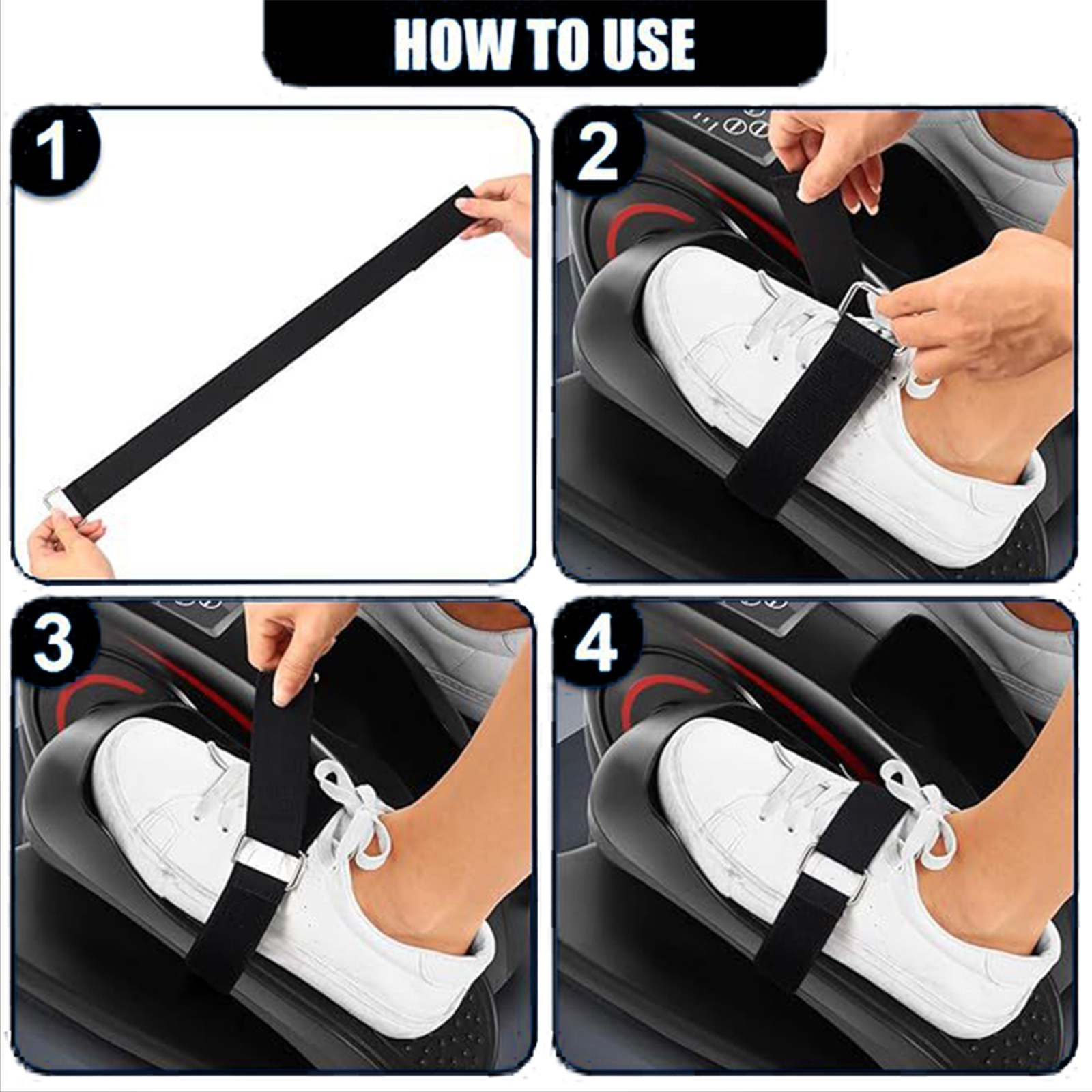 HOW TO USE

1

2

3

4