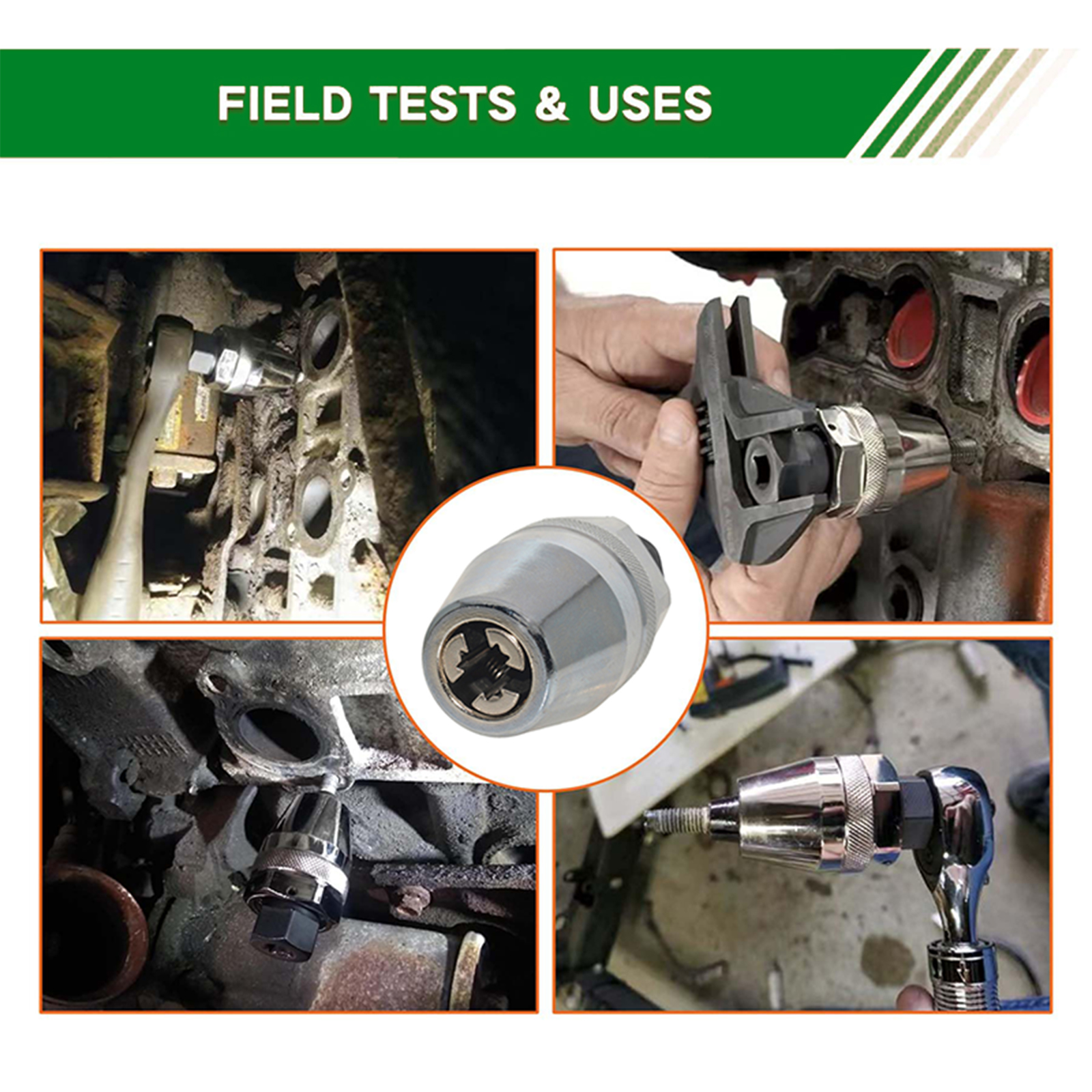 FIELD TESTS & USES