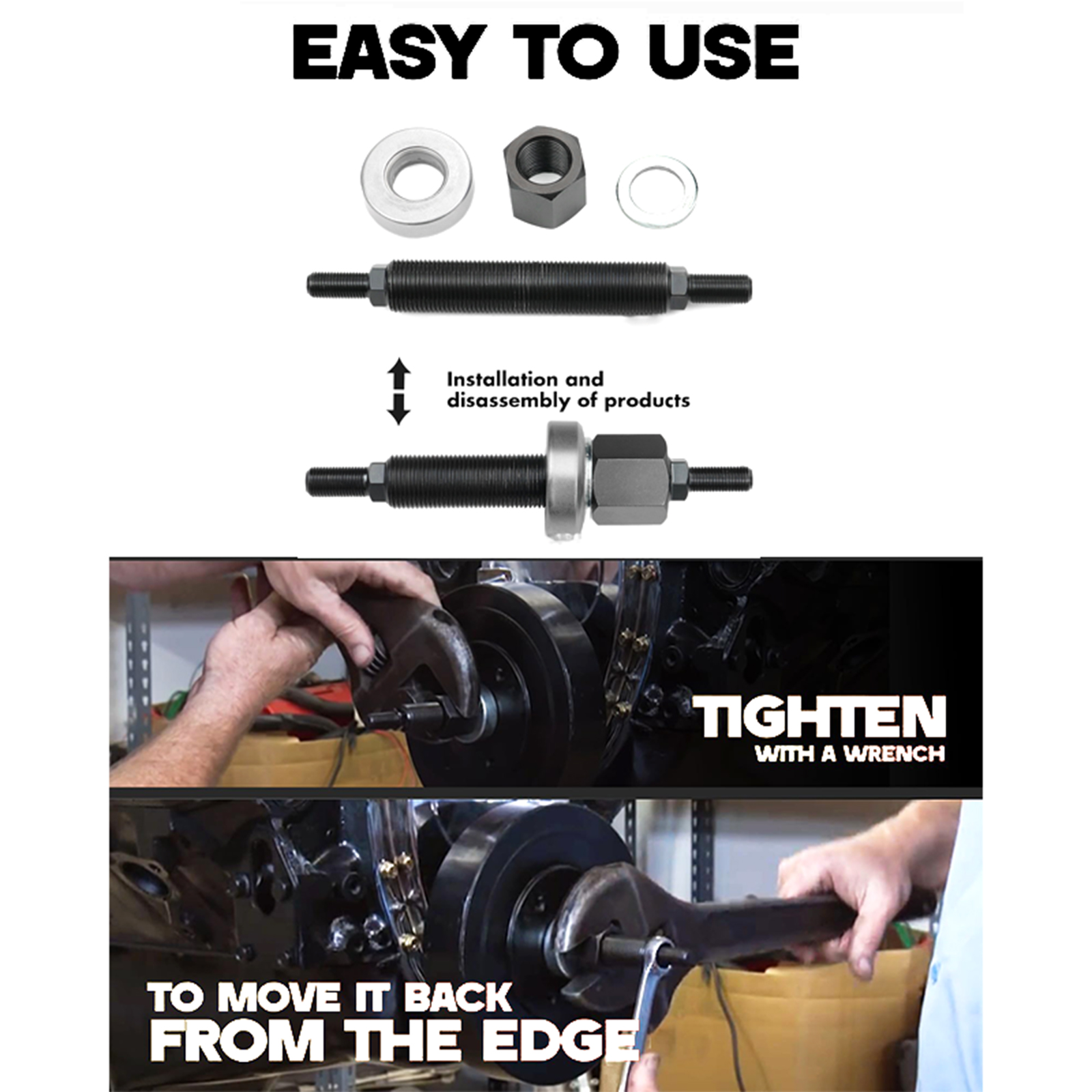 EASY TO USE

Installation and disassembly of products

TIGHTEN
WITH A WRENCH

TO MOVE IT BACK
FROM THE EDGE