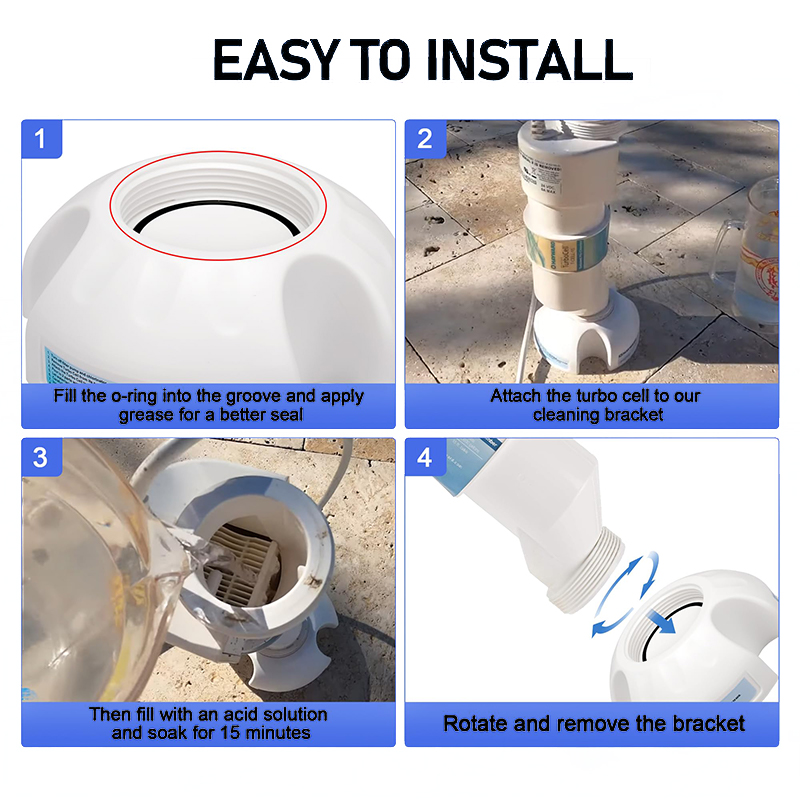 EASY TO INSTALL

1

Fill the o-ring into the groove and apply grease for a better seal

2

Attach the turbo cell to our cleaning bracket

3

Then fill with an acid solution and soak for 15 minutes

4

Rotate and remove the bracket