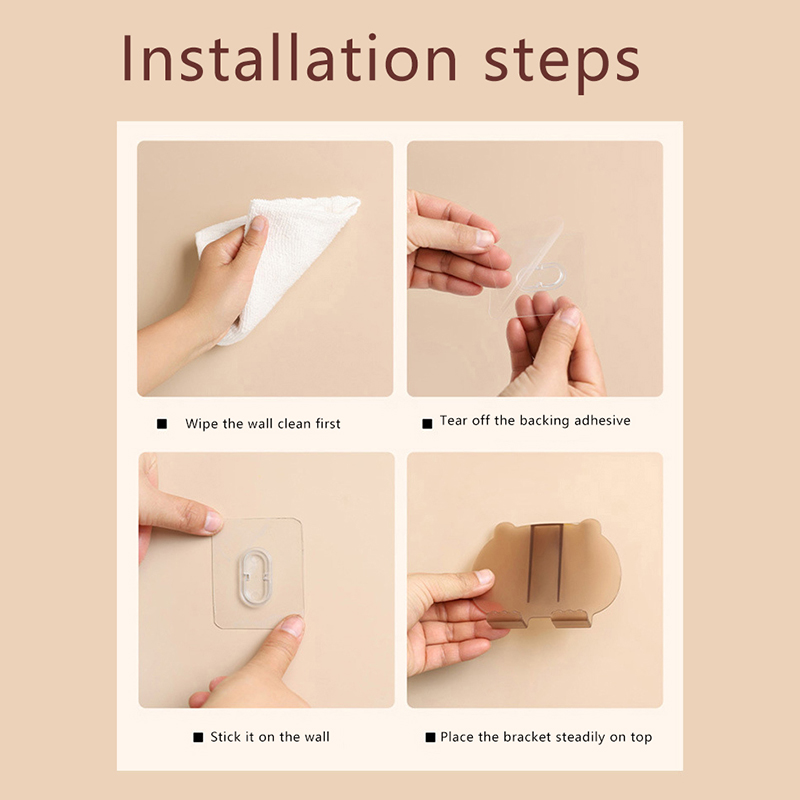 Installation steps

■ Wipe the wall clean first

■ Tear off the backing adhesive

■ Stick it on the wall

■ Place the bracket steadily on top