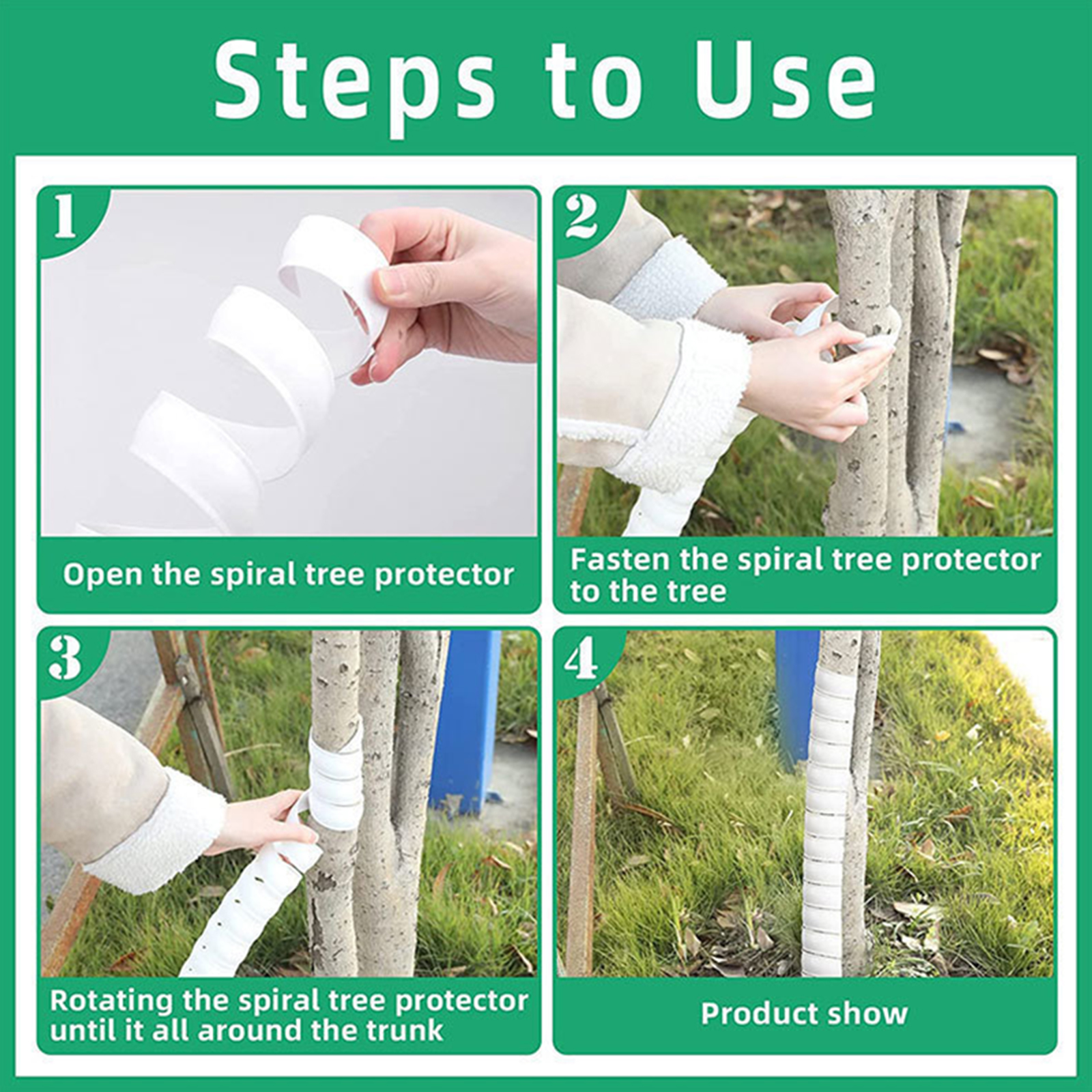 Steps to Use

1

Open the spiral tree protector

2

Fasten the spiral tree protector to the tree

3

Rotating the spiral tree protector until it all around the trunk

4

Product show