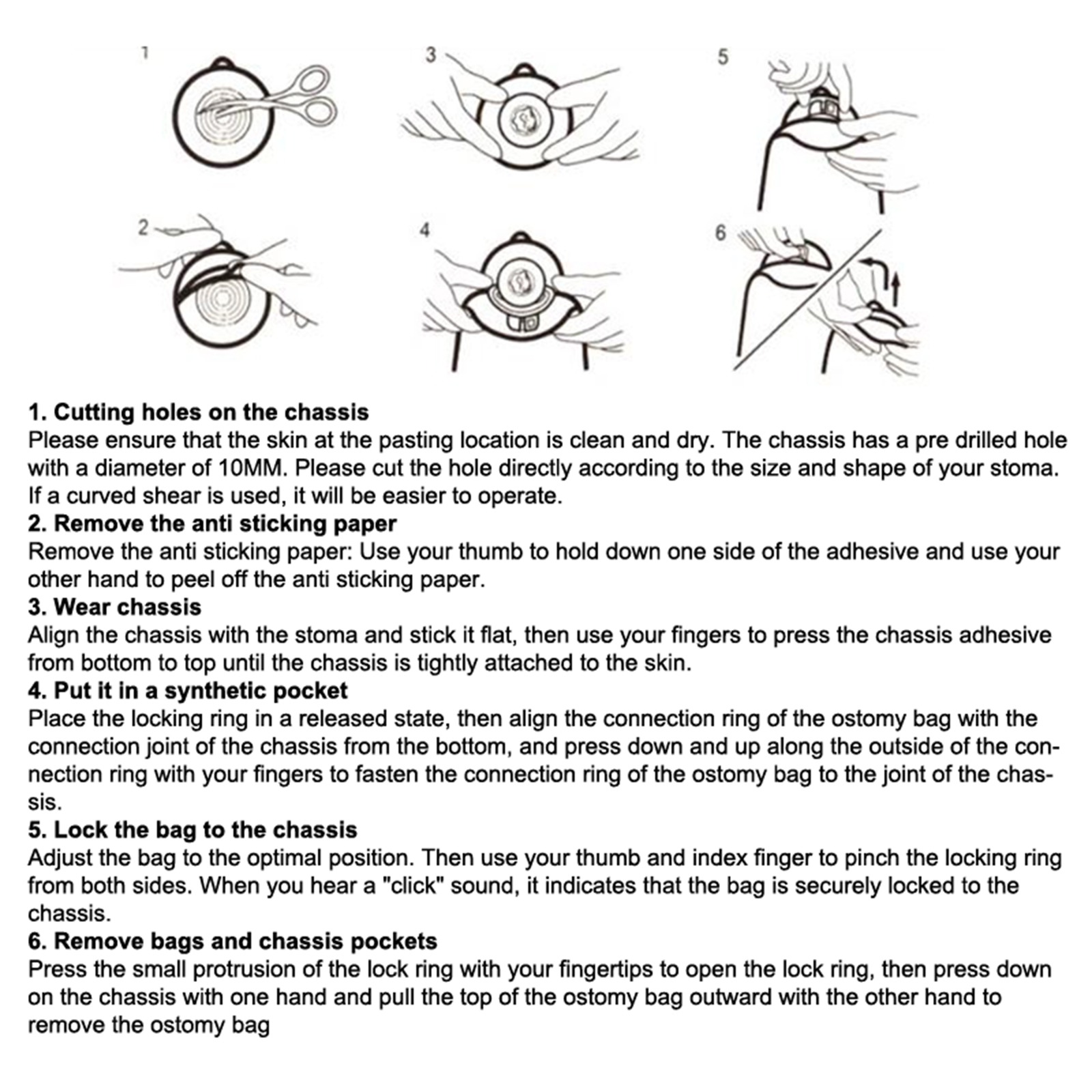 1

3

5

2

4

6

1. Cutting holes on the chassis
Please ensure that the skin at the pasting location is clean and dry. The chassis has a pre drilled hole with a diameter of 10MM. Please cut the hole directly according to the size and shape of your stoma. If a curved shear is used, it will be easier to operate.
2. Remove the anti sticking paper
Remove the anti sticking paper: Use your thumb to hold down one side of the adhesive and use your other hand to peel off the anti sticking paper.
3. Wear chassis
Align the chassis with the stoma and stick it flat, then use your fingers to press the chassis adhesive from bottom to top until the chassis is tightly attached to the skin.
4. Put it in a synthetic pocket
Place the locking ring in a released state, then align the connection ring of the ostomy bag with the connection joint of the chassis from the bottom, and press down and up along the outside of the connection ring with your fingers to fasten the connection ring of the ostomy bag to the joint of the chassis.
5. Lock the bag to the chassis
Adjust the bag to the optimal position. Then use your thumb and index finger to pinch the locking ring from both sides. When you hear a "click" sound, it indicates that the bag is securely locked to the chassis.
6. Remove bags and chassis pockets
Press the small protrusion of the lock ring with your fingertips to open the lock ring, then press down on the chassis with one hand and pull the top of the ostomy bag outward with the other hand to remove the ostomy bag