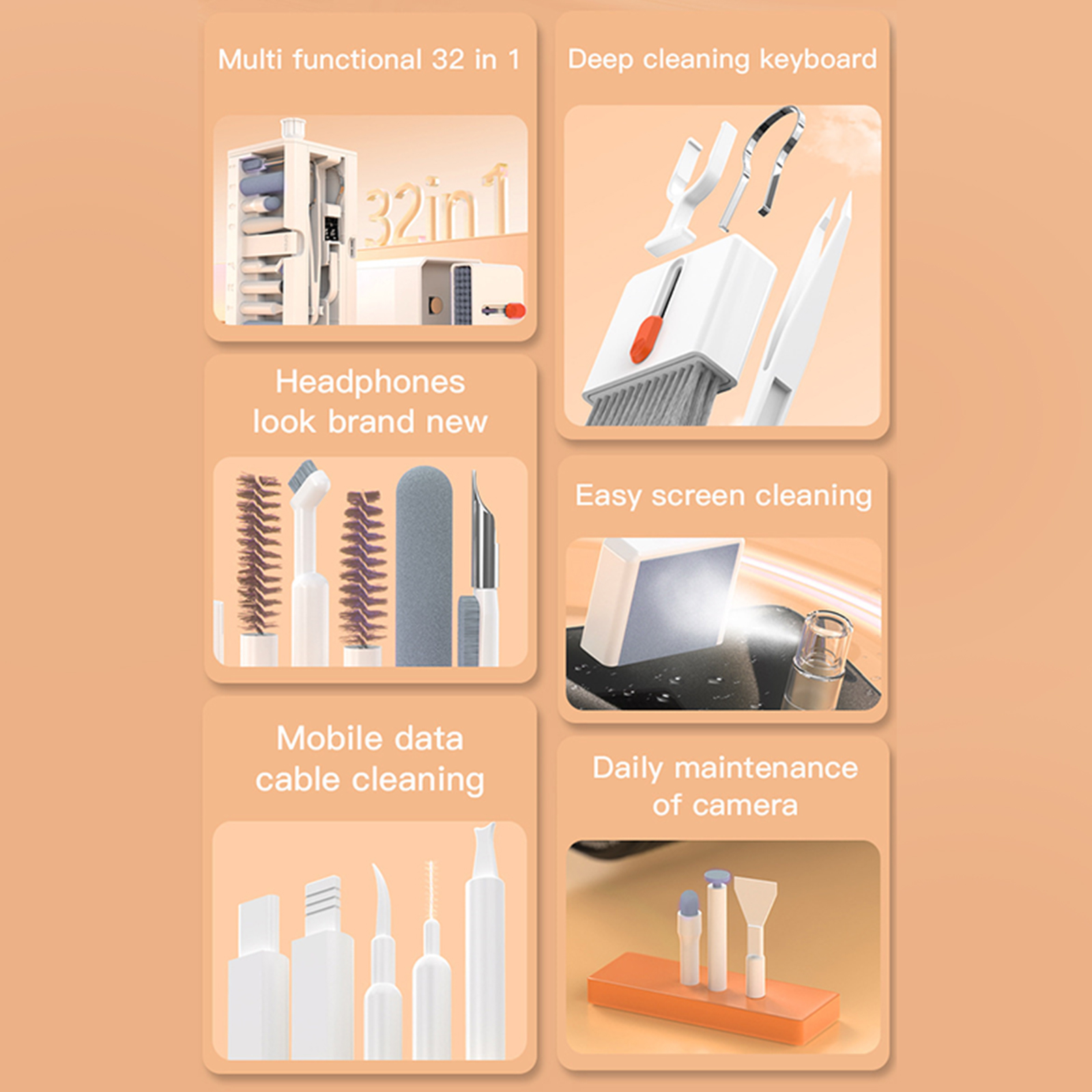 Multi functional 32 in 1

32in1

Headphones look brand new

Mobile data cable cleaning

Deep cleaning keyboard

Easy screen cleaning

Daily maintenance of camera