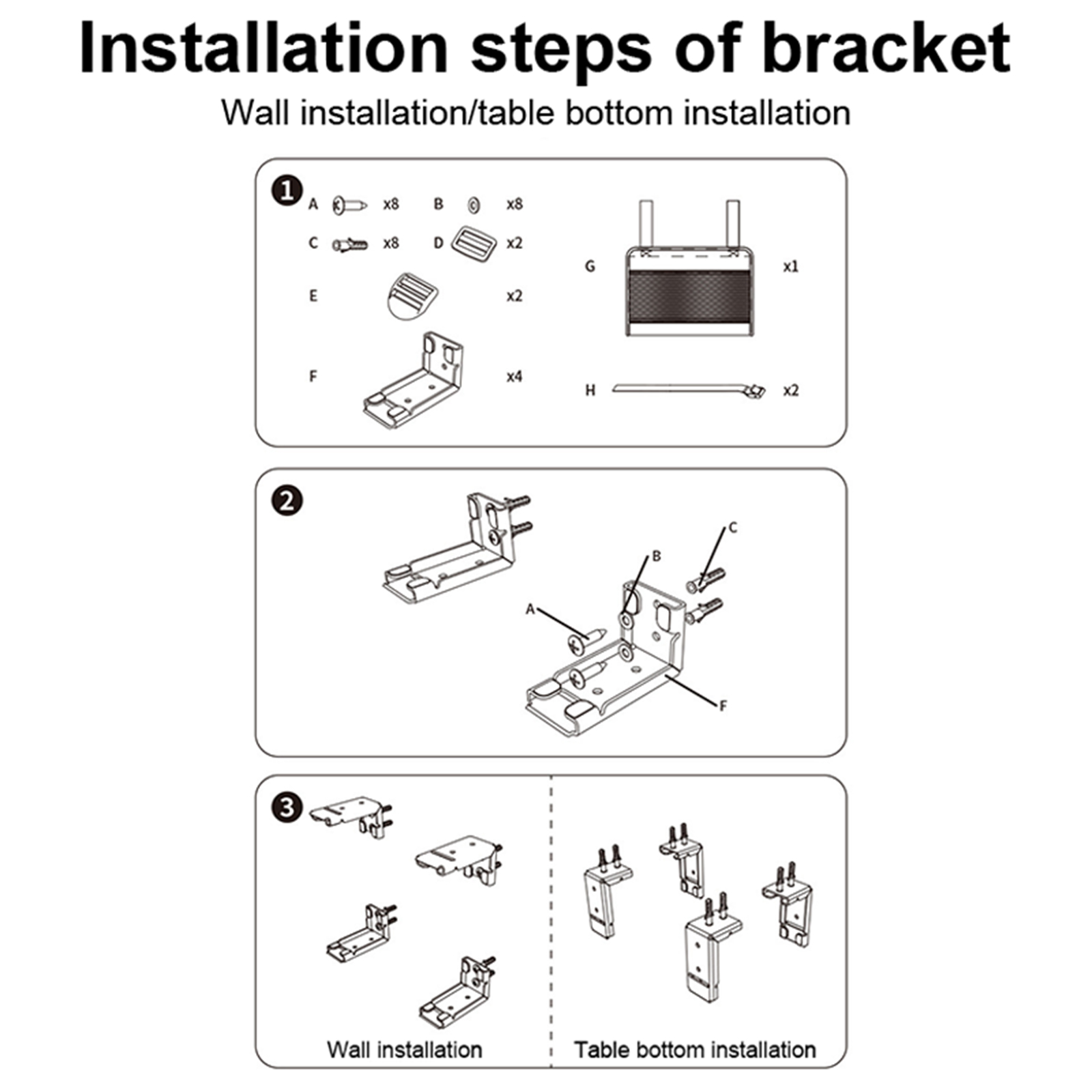 Installation steps of bracket

Wall installation/table bottom installation

1

A x8 B x8

C x8 D x2

E x2

F x4

G x1

H x2

2

C

B

A

F

3

Wall installation

Table bottom installation