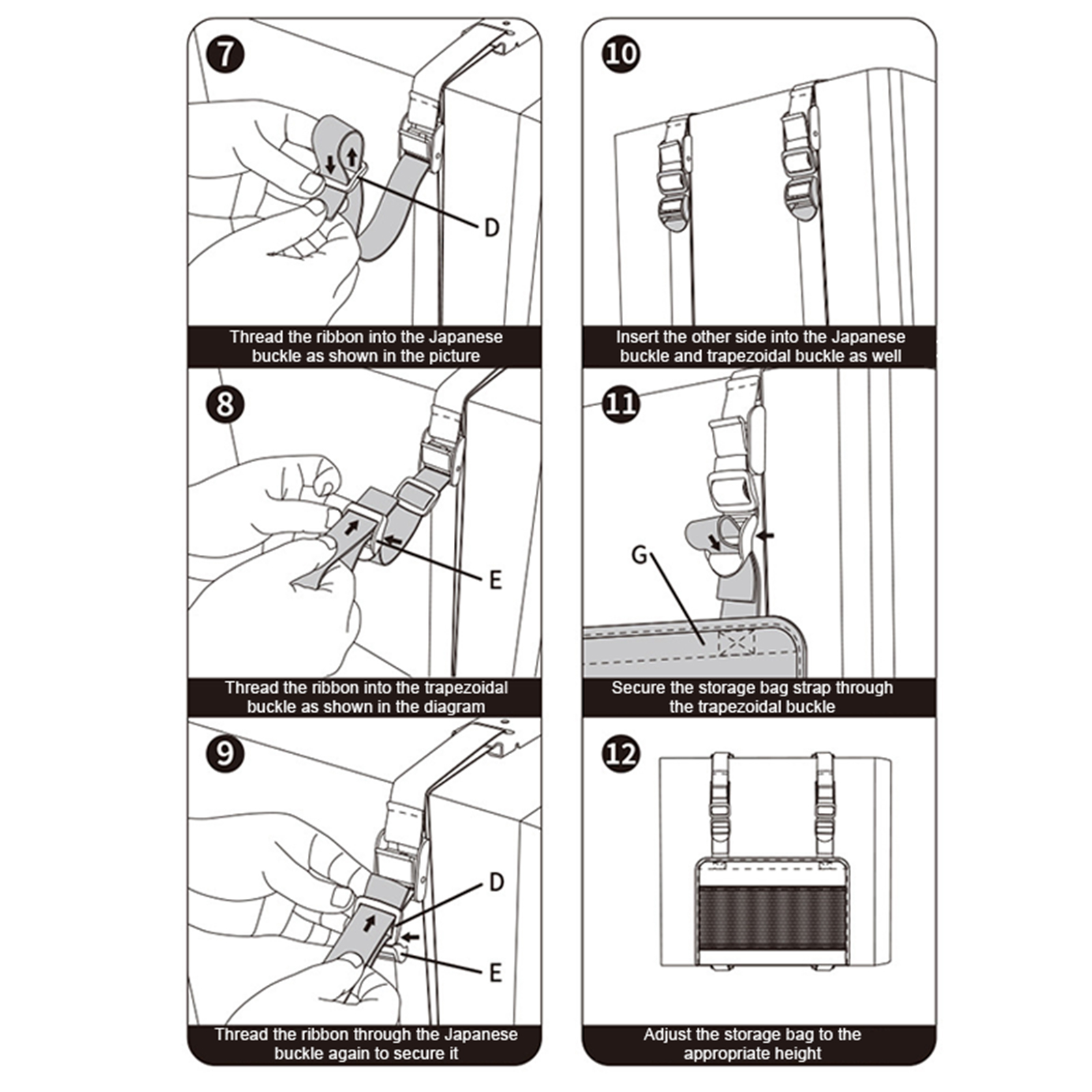 7

D

Thread the ribbon into the Japanese buckle as shown in the picture

8

E

Thread the ribbon into the trapezoidal buckle as shown in the diagram

9

D

E

Thread the ribbon through the Japanese buckle again to secure it

10

Insert the other side into the Japanese buckle and trapezoidal buckle as well

11

G

Secure the storage bag strap through the trapezoidal buckle

12

Adjust the storage bag to the appropriate height