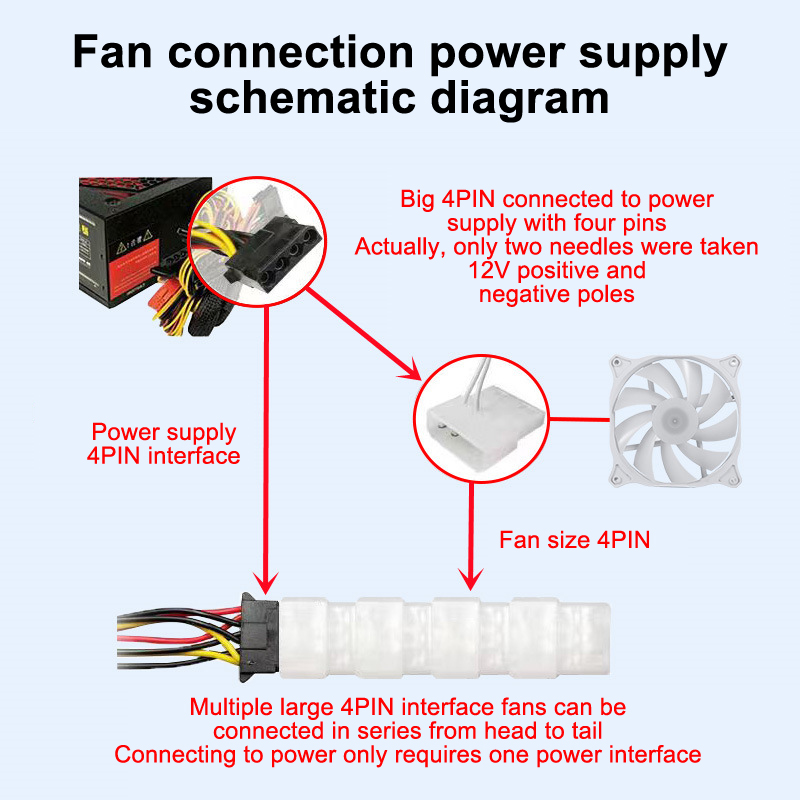 Fan connection power supply schematic diagram

Big 4PIN connected to power supply with four pins
Actually, only two needles were taken
12V positive and negative poles

Power supply 4PIN interface

Fan size 4PIN

Multiple large 4PIN interface fans can be connected in series from head to tail
Connecting to power only requires one power interface