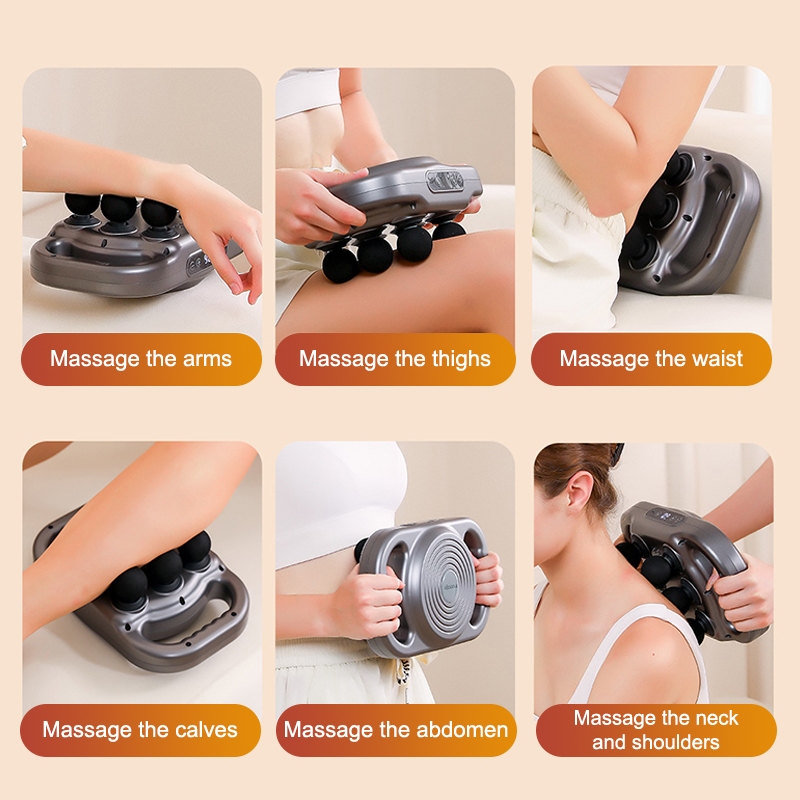 Massage the arms

Massage the thighs

Massage the waist

Massage the calves

Massage the abdomen

Massage the neck and shoulders