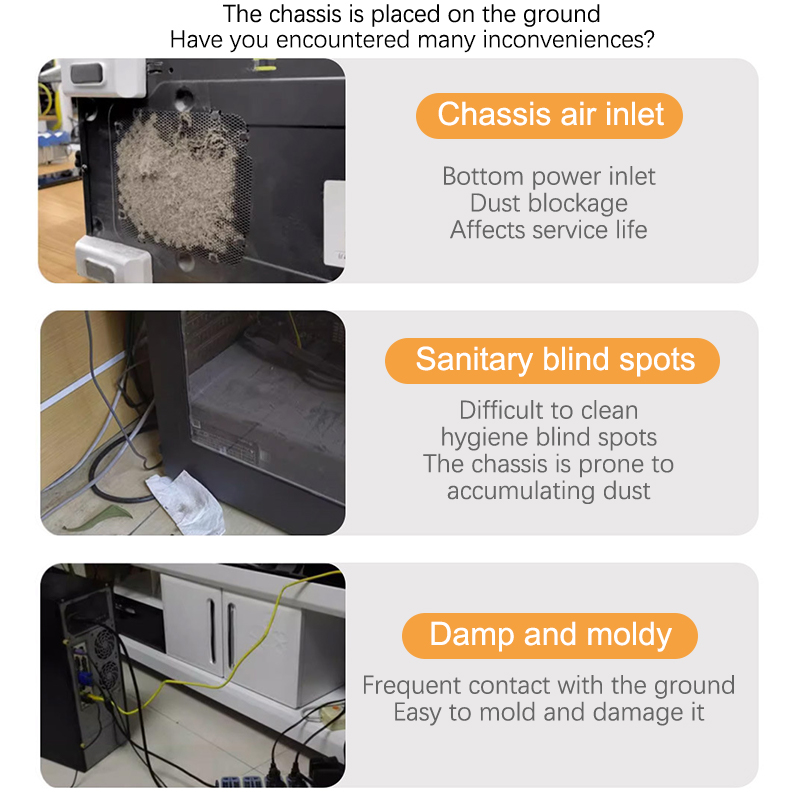 The chassis is placed on the ground
Have you encountered many inconveniences?

Chassis air inlet

Bottom power inlet
Dust blockage
Affects service life

Sanitary blind spots

Difficult to clean
hygiene blind spots
The chassis is prone to
accumulating dust

Damp and moldy

Frequent contact with the ground
Easy to mold and damage it