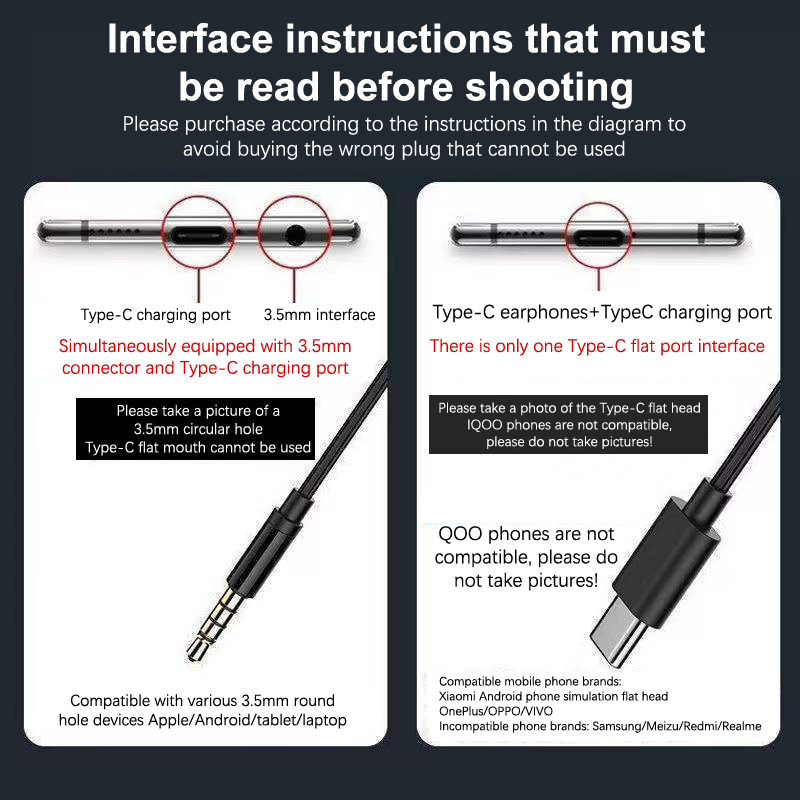 Interface instructions that must be read before shooting

Please purchase according to the instructions in the diagram to avoid buying the wrong plug that cannot be used

Type-C charging port

3.5mm interface

Simultaneously equipped with 3.5mm connector and Type-C charging port

Please take a picture of a 3.5mm circular hole Type-C flat mouth cannot be used

Compatible with various 3.5mm round hole devices Apple/Android/tablet/laptop

Type-C earphones+TypeC charging port

There is only one Type-C flat port interface

Please take a photo of the Type-C flat head IQOO phones are not compatible, please do not take pictures!

QOO phones are not compatible, please do not take pictures!

Compatible mobile phone brands:
Xiaomi Android phone simulation flat head
OnePlus/OPPO/VIVO
Incompatible phone brands: Samsung/Meizu/Redmi/Realme