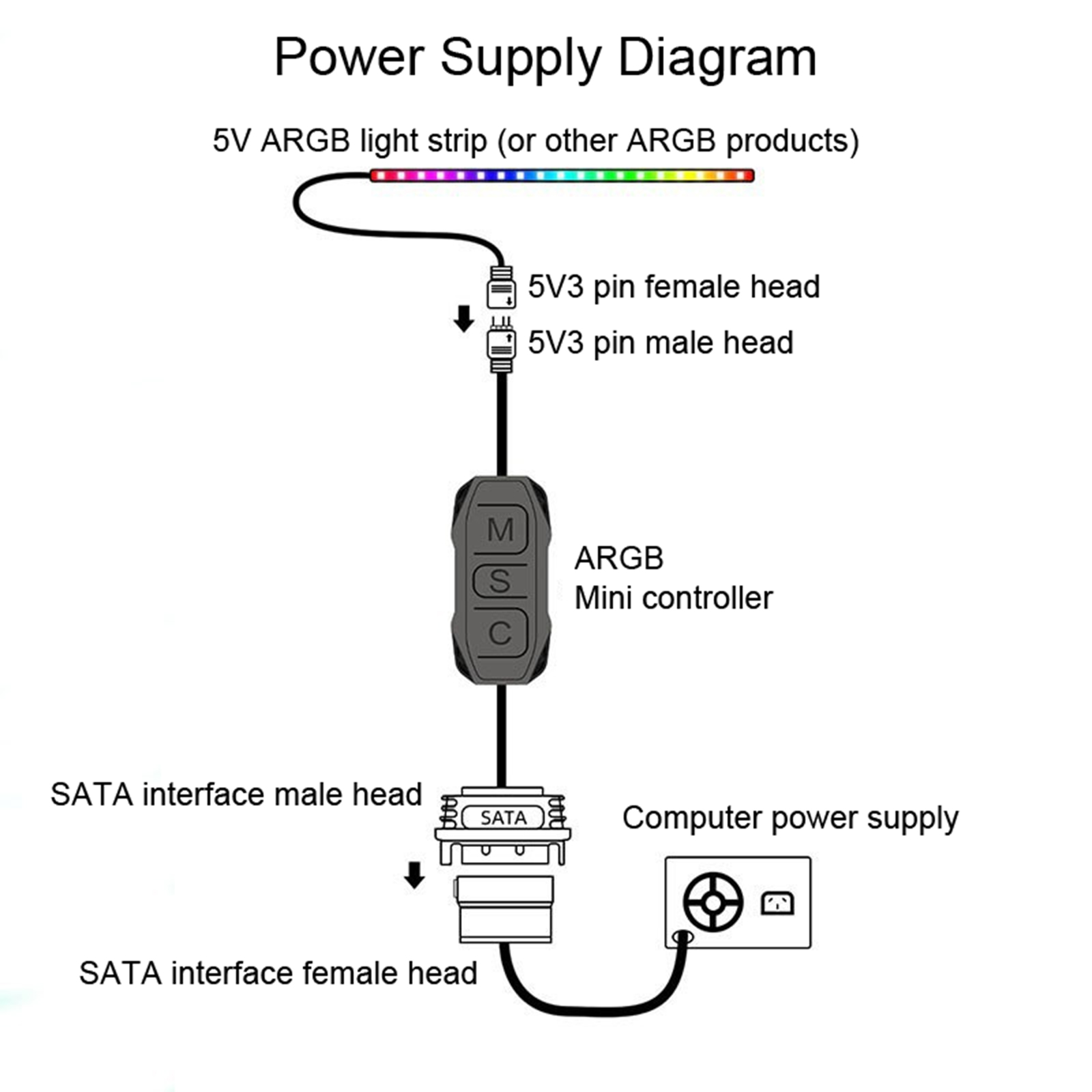 Power Supply Diagram

5V ARGB light strip (or other ARGB products)

5V3 pin female head

5V3 pin male head

M
S
C

ARGB
Mini controller

SATA interface male head

SATA

Computer power supply

SATA interface female head