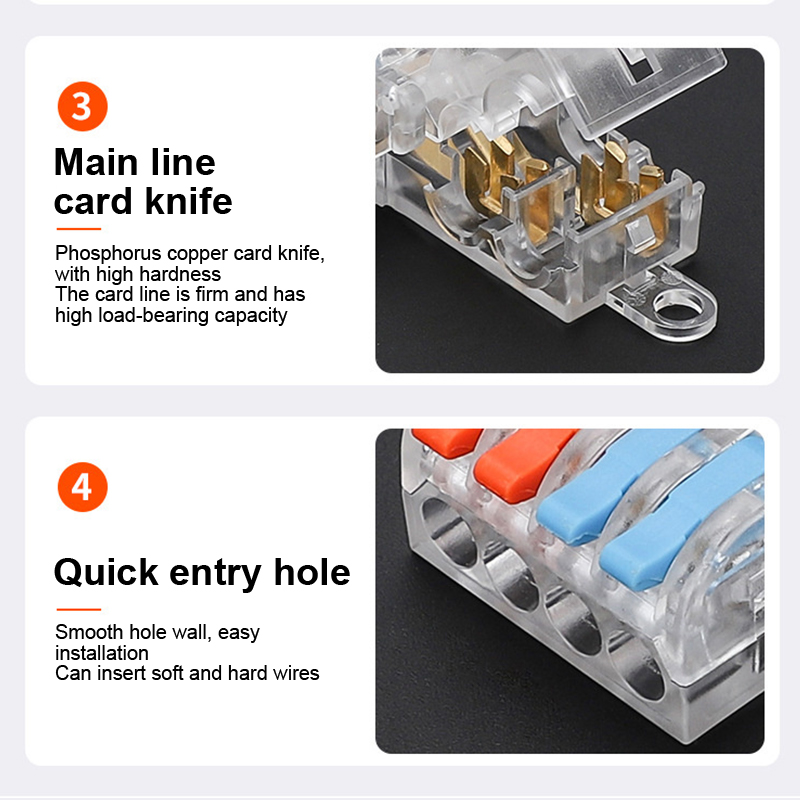 3

Main line card knife

Phosphorus copper card knife, with high hardness
The card line is firm and has high load-bearing capacity

4

Quick entry hole

Smooth hole wall, easy installation
Can insert soft and hard wires