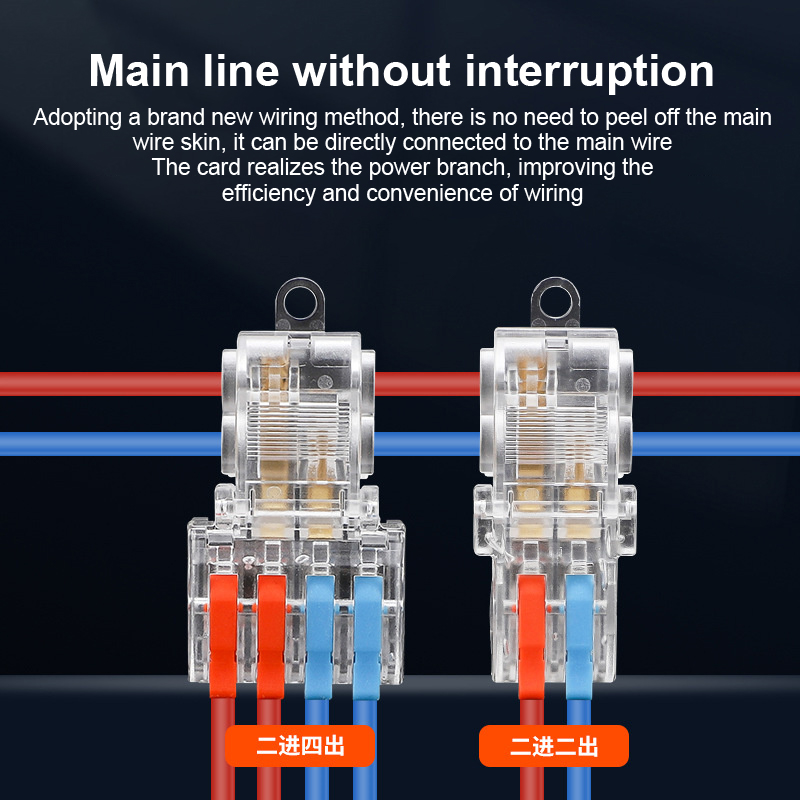 Main line without interruption

Adopting a brand new wiring method, there is no need to peel off the main wire skin, it can be directly connected to the main wire
The card realizes the power branch, improving the efficiency and convenience of wiring

二进四出

二进二出