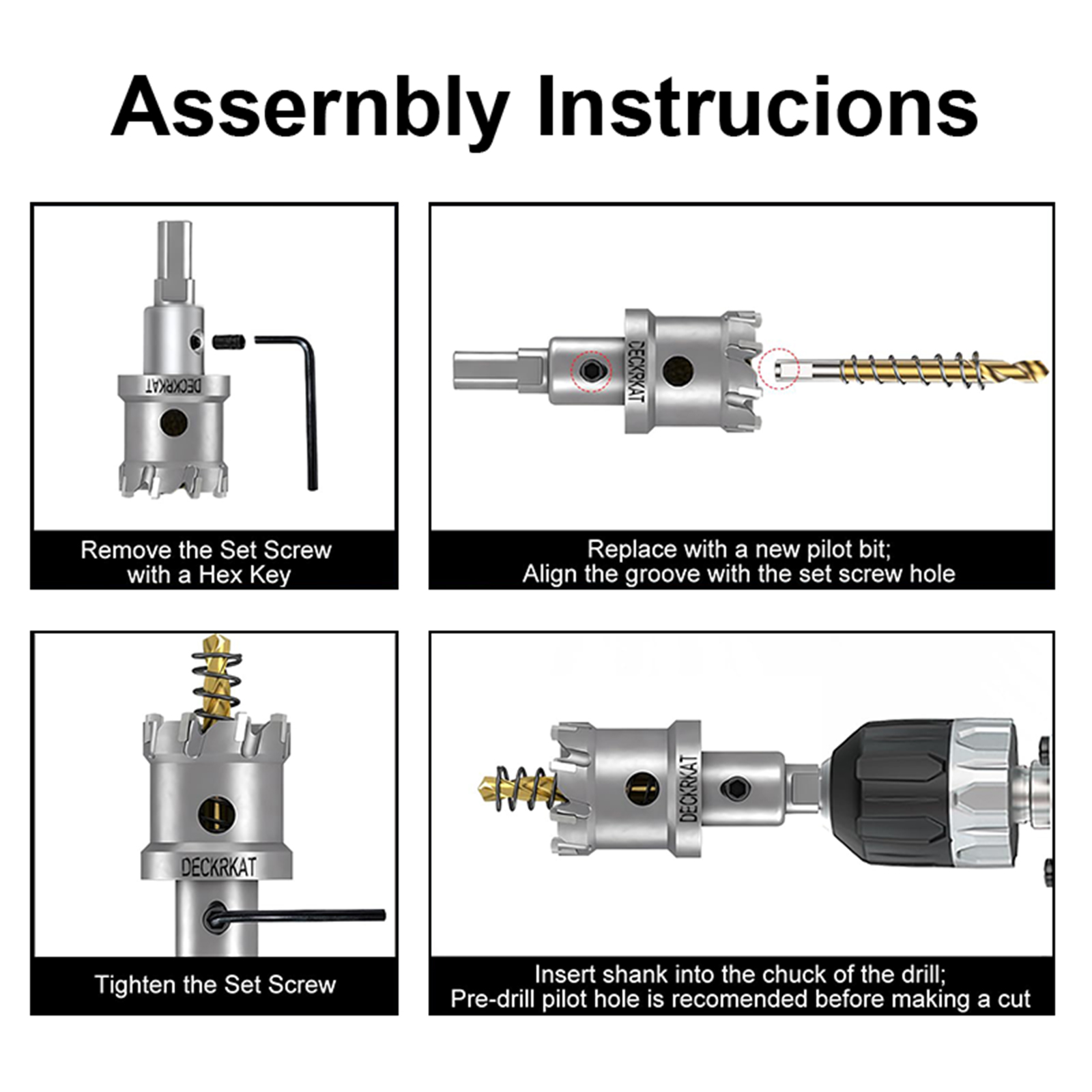 Assernbly Instrucions

DECKRKAT

Remove the Set Screw with a Hex Key

DECKRKAT

Replace with a new pilot bit;
Align the groove with the set screw hole

DECKRKAT

Tighten the Set Screw

DECKRKAT

Insert shank into the chuck of the drill;
Pre-drill pilot hole is recomended before making a cut