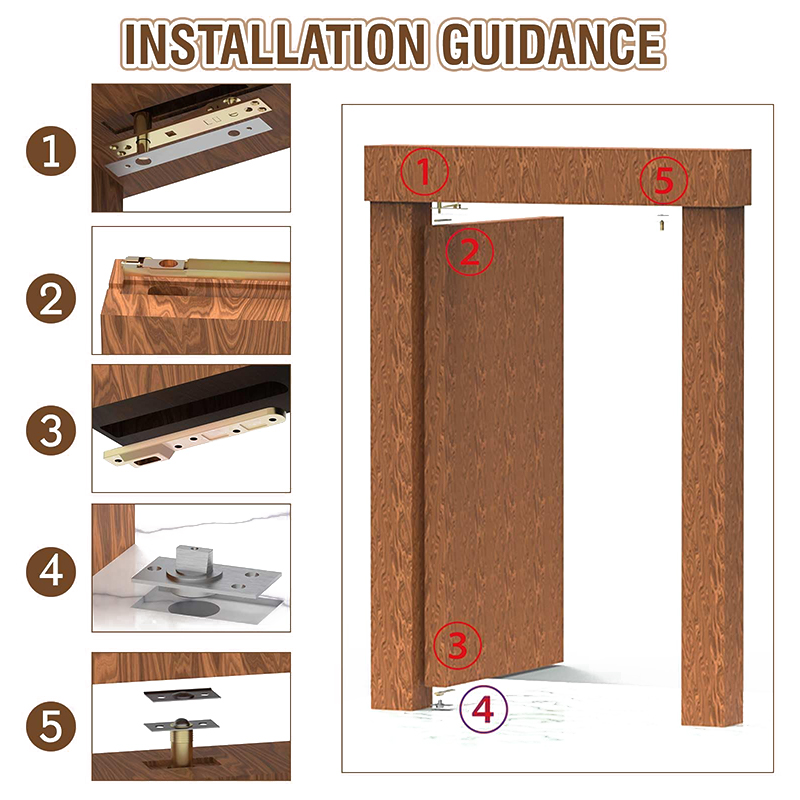 INSTALLATION GUIDANCE

1

2

3

4

5

1

5

2

3

4