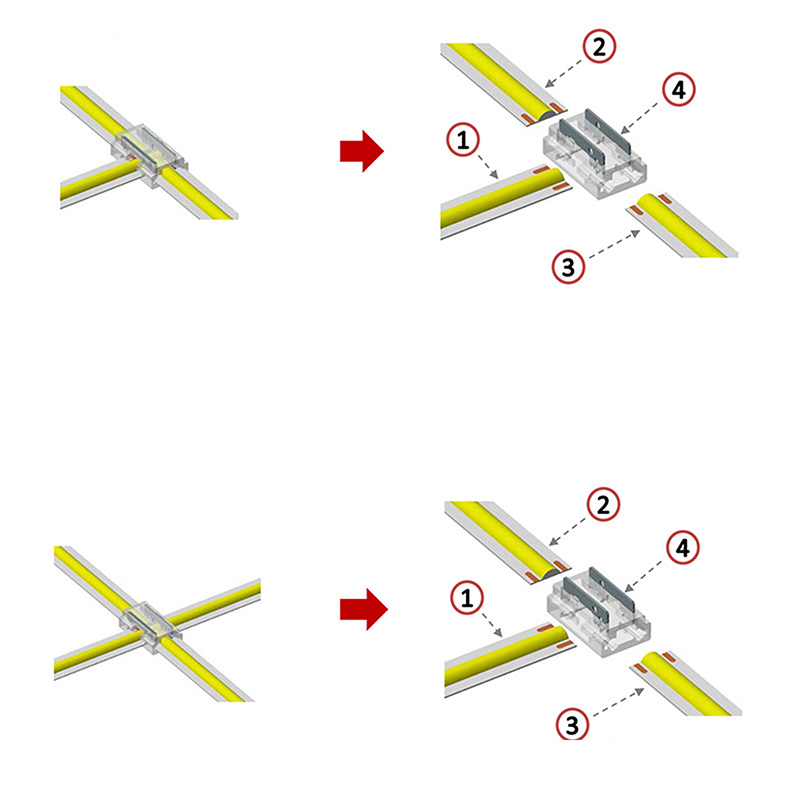 2
4
1
3
2
4
1
3