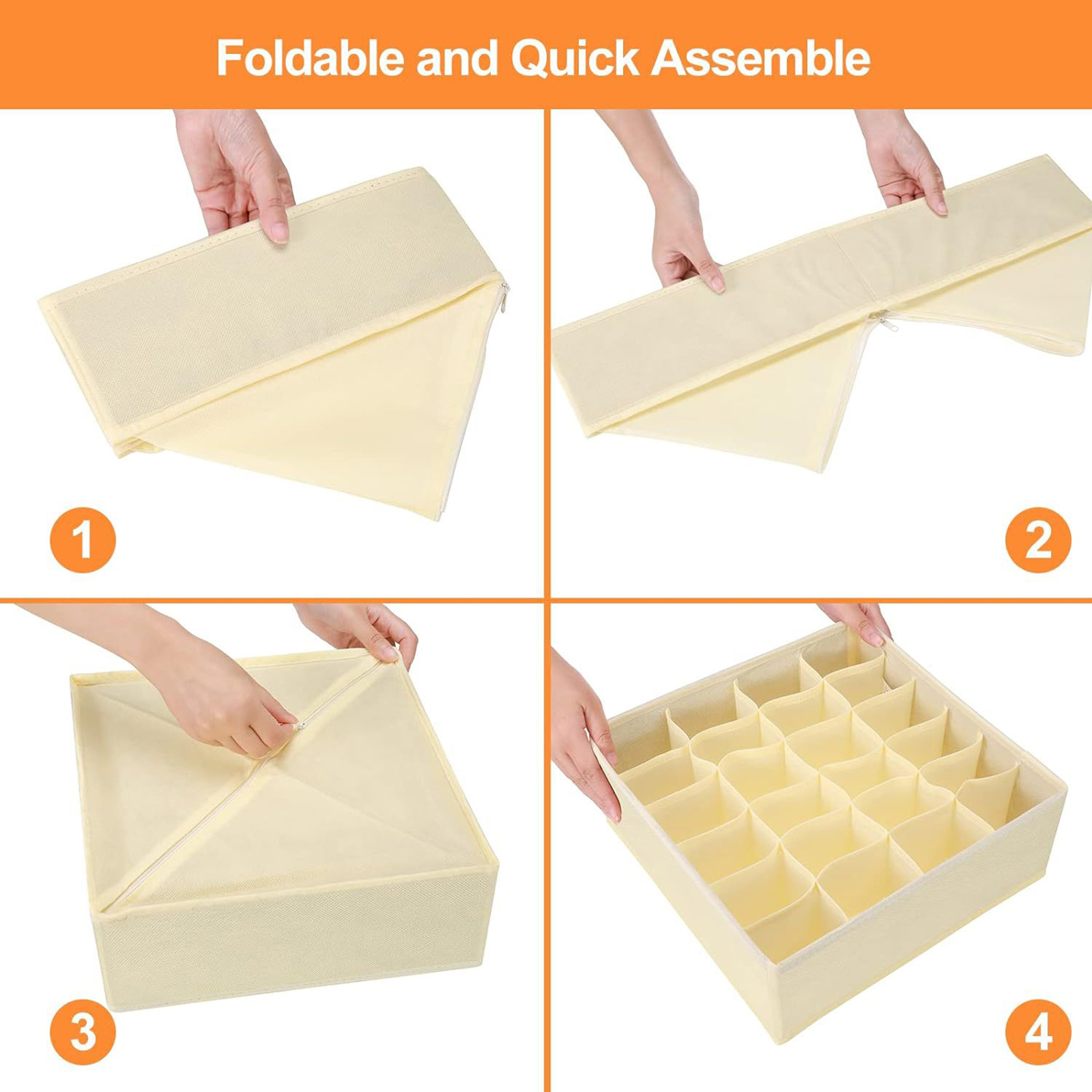 Foldable and Quick Assemble

1

2

3

4